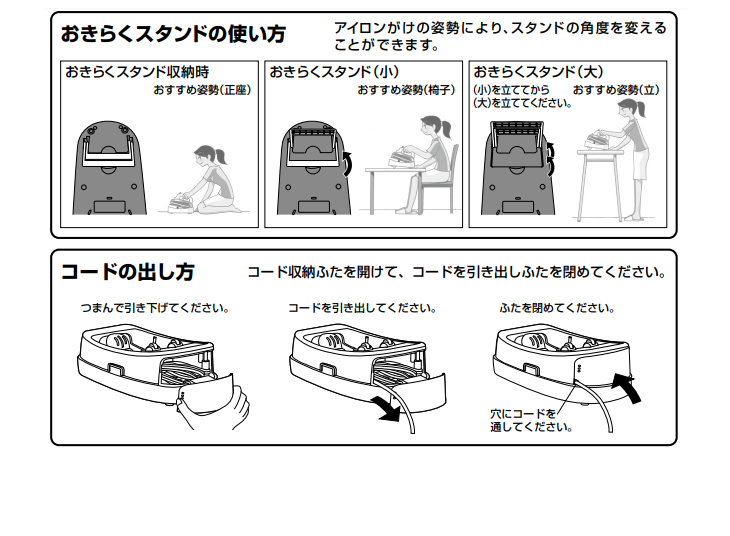 おきらくスタンドの使い方

アイロンがけの姿勢により、スタンドの角度を変えることができます。

おきらくスタンド収納時
おすすめ姿勢(正座)

おきらくスタンド(小)
おすすめ姿勢(椅子)

おきらくスタンド(大)
(小)を立ててから(大)を立ててください。
おすすめ姿勢(立)

コードの出し方

コード収納ふたを開けて、コードを引き出しふたを閉めてください。

つまんで引き下げてください。

コードを引き出してください。

ふたを閉めてください。

穴にコードを通してください。