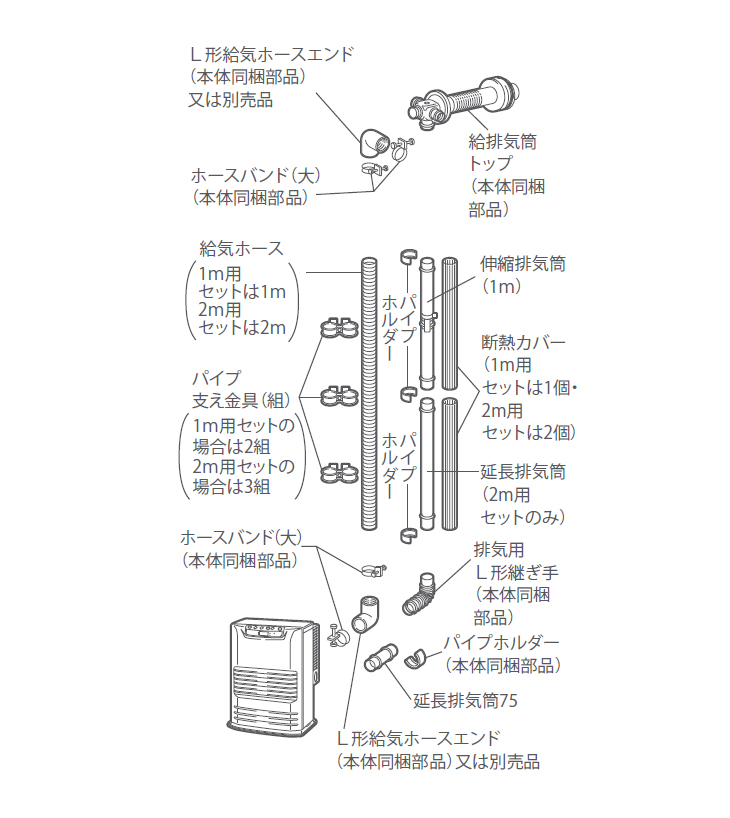 L形給気ホースエンド
(本体同梱部品)
又は別売品

給排気筒
トップ
(本体同梱
部品)

ホースバンド(大)
(本体同梱部品)

給気ホース
(1m用
セットは1m
2m用
セットは2m)

パイプホルダー

伸縮排気筒
(1m)

断熱カバー
(1m用
セットは1個・
2m用
セットは2個)

パイプ
支え金具(組)
(1m用セットの
場合は2組
2m用セットの
場合は3組)

パイプホルダー

延長排気筒
(2m用
セットのみ)

ホースバンド(大)
(本体同梱部品)

排気用
L形継ぎ手
(本体同梱
部品)

パイプホルダー
(本体同梱部品)

延長排気筒75

L形給気ホースエンド
(本体同梱部品)又は別売品