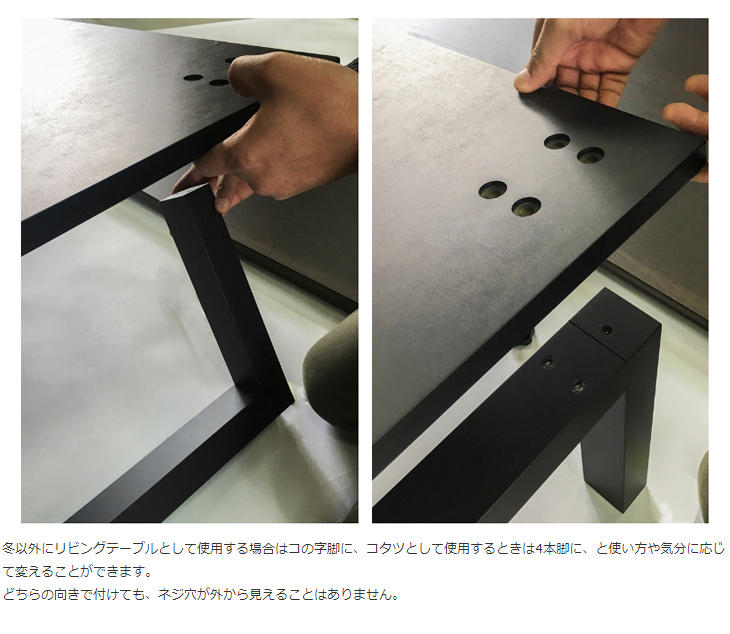 冬以外にリビングテーブルとして使用する場合はコの字脚に、コタツとして使用するときは4本脚に、と使い方や気分に応じて変えることができます。
どちらの向きで付けても、ネジ穴が外から見えることはありません。