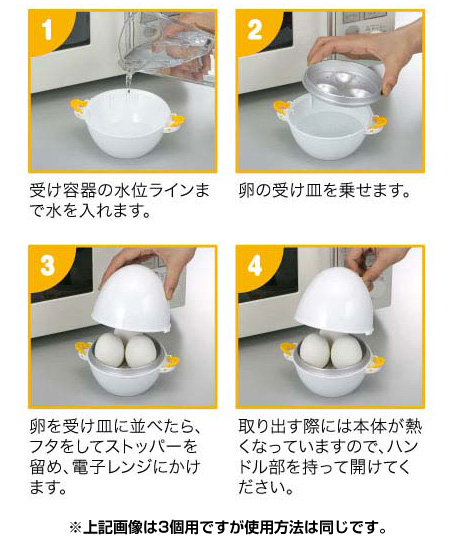 1

受け容器の水位ラインまで水を入れます。

2

卵の受け皿を乗せます。

3

卵を受け皿に並べたら、フタをしてストッパーを留め、電子レンジにかけます。

4

取り出す際には本体が熱くなっていますので、ハンドル部を持って開けてください。

※上記画像は3個用ですが使用方法は同じです。