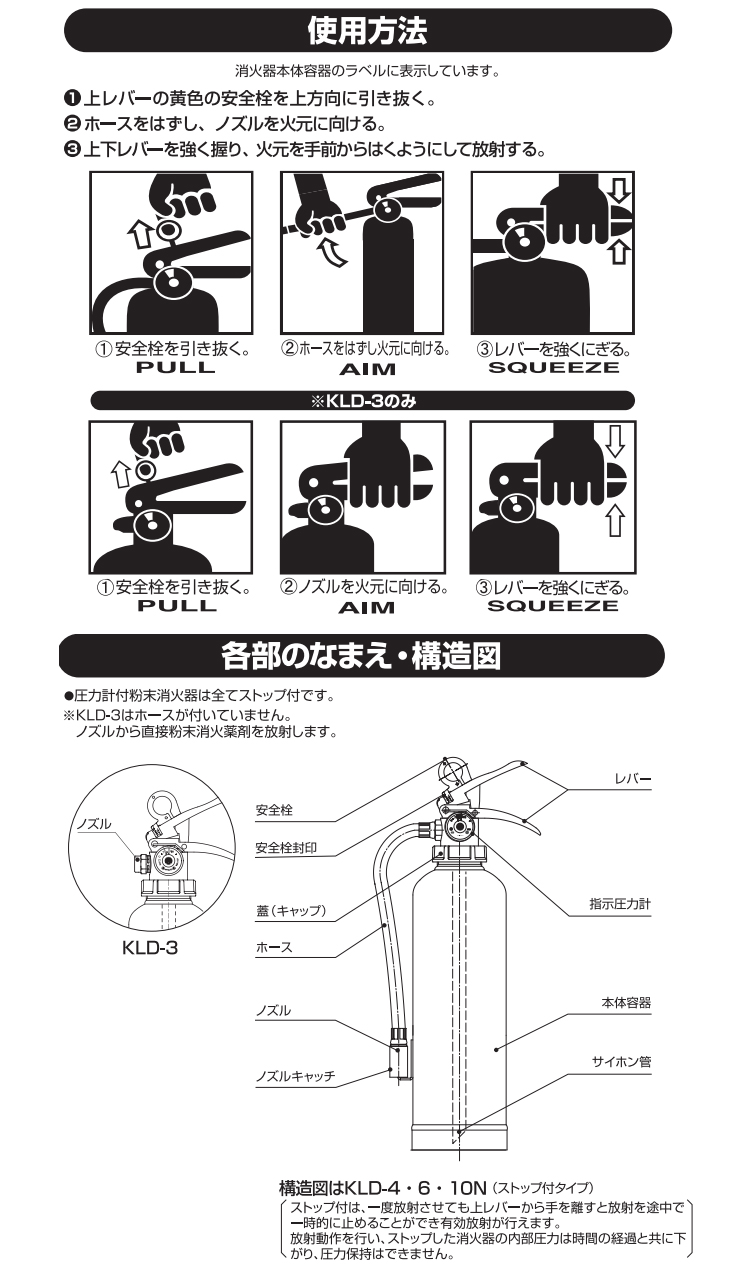 使用方法

消火器本体容器のラベルに表示しています。

❶上レバーの黄色の安全栓を上方向に引き抜く。
❷ホースをはずし、ノズルを火元に向ける。
❸上下レバーを強く握り、火元を手前からはくようにして放射する。

①安全栓を引き抜く。
PULL

②ホースをはずし火元に向ける。
AIM

③レバーを強くにぎる。
SQUEEZE

※KLD-3のみ

①安全栓を引き抜く。
PULL

②ノズルを火元に向ける。
AIM

③レバーを強くにぎる。
SQUEEZE

各部のなまえ・構造図

●圧力計付粉末消火器は全てストップ付です。
※KLD-3はホースが付いていません。
ノズルから直接粉末消火薬剤を放射します。

ノズル

KLD-3

安全栓

安全栓封印

蓋（キャップ）

ホース

ノズル

ノズルキャッチ

レバー

指示圧力計

本体容器

サイホン管

構造図はKLD-4・6・10N（ストップ付タイプ）
ストップ付は、一度放射させても上レバーから手を離すと放射を途中で一時的に止めることができ有効放射が行えます。
放射動作を行い、ストップした消火器の内部圧力は時間の経過と共に下がり、圧力保持はできません。