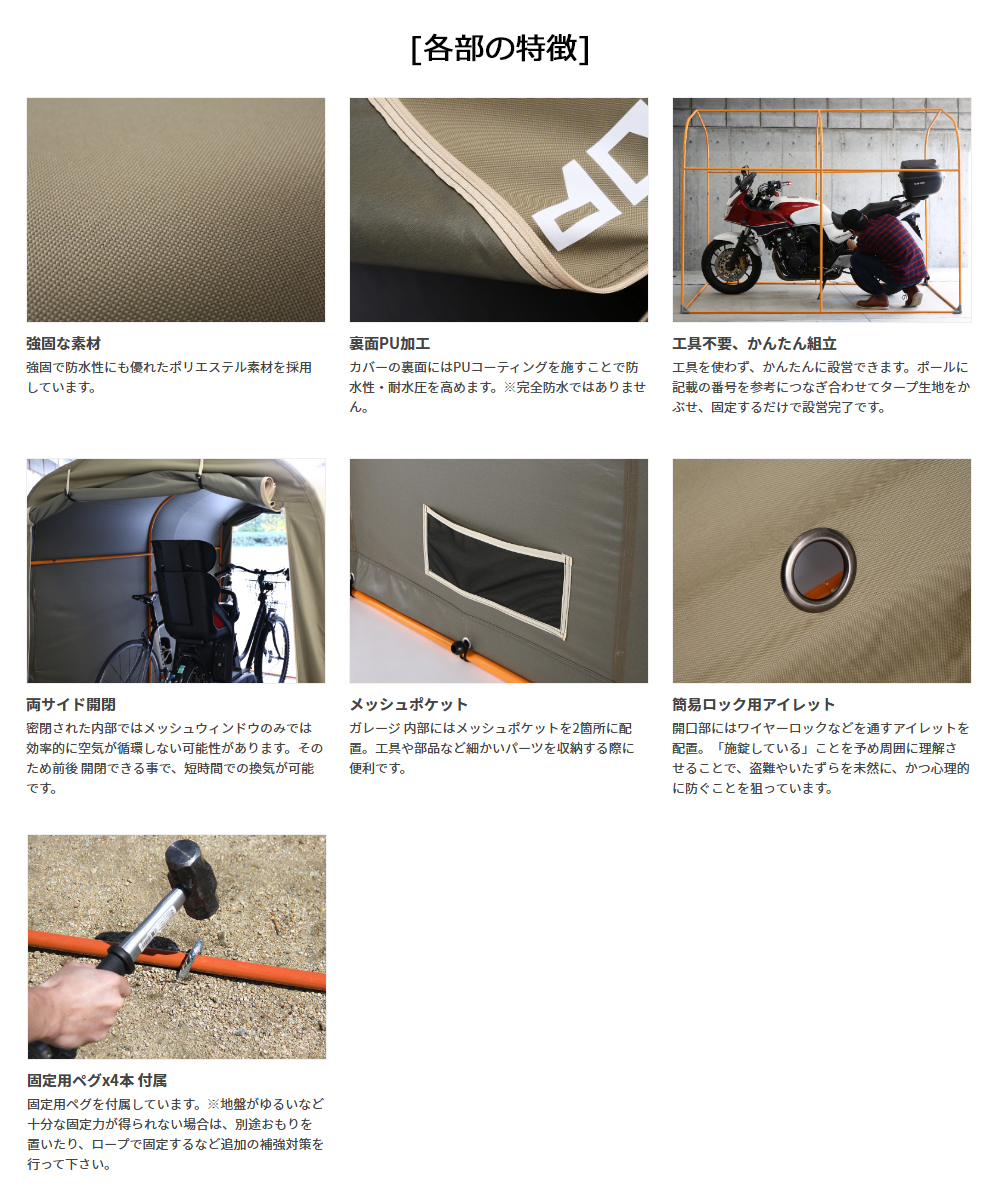 [各部の特徴]

強固な素材
強固で防水性にも優れたポリエステル素材を採用しています。

裏面PU加工
カバーの裏面にはPUコーティングを施すことで防水性・耐水圧を高めます。※完全防水ではありません。

工具不要、かんたん組立
工具を使わず、かんたんに設営できます。ポールに記載の番号を参考につなぎ合わせてタープ生地をかぶせ、固定するだけで設営完了です。

両サイド開閉
密閉された内部ではメッシュウィンドウのみでは効率的に空気が循環しない可能性があります。そのため前後 開閉できる事で、短時間での換気が可能です。

メッシュポケット
ガレージ 内部にはメッシュポケットを2箇所に配置。工具や部品など細かいパーツを収納する際に便利です。

簡易ロック用アイレット
開口部にはワイヤーロックなどを通すアイレットを配置。「施錠している」ことを予め周囲に理解させることで、盗難やいたずらを未然に、かつ心理的に防ぐことを狙っています。

固定用ペグx4本 付属
固定用ペグを付属しています。※地盤がゆるいなど十分な固定力が得られない場合は、別途おもりを置いたり、ロープで固定するなど追加の補強対策を行って下さい。