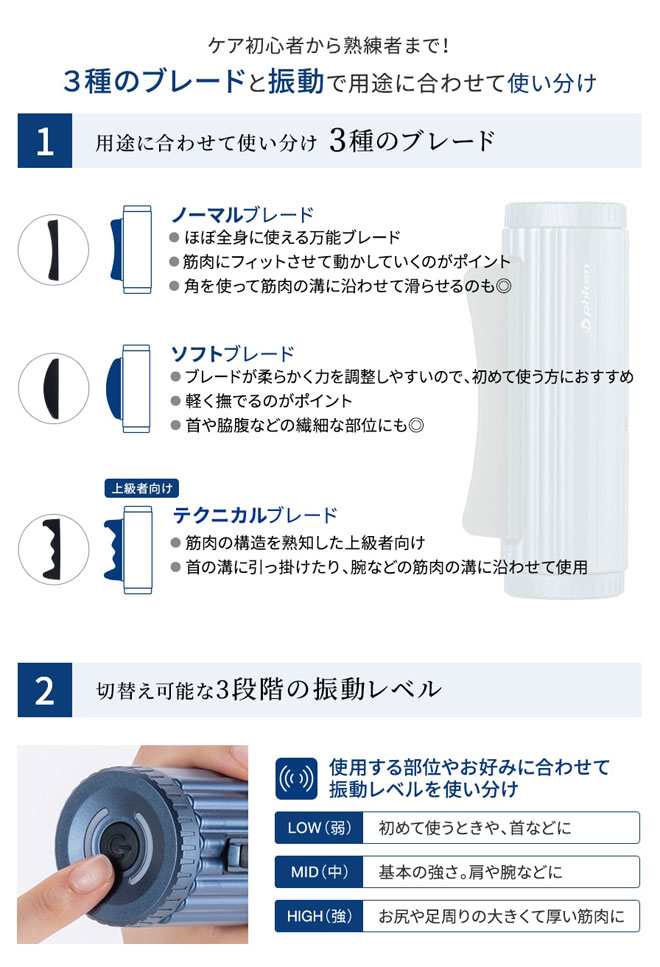 ケア初心者から熟練者まで!

3種のブレードと振動で用途に合わせて使い分け

1 用途に合わせて使い分け 3種のブレード

ノーマルブレード
● ほぼ全身に使える万能ブレード
● 筋肉にフィットさせて動かしていくのがポイント
● 角を使って筋肉の溝に沿わせて滑らせるのも◎

ソフトブレード
● ブレードが柔らかく力を調整しやすいので、初めて使う方におすすめ
● 軽く撫でるのがポイント
● 首や脇腹などの繊細な部位にも◎

上級者向け
テクニカルブレード
● 筋肉の構造を熟知した上級者向け
● 首の溝に引っ掛けたり、腕などの筋肉の溝に沿わせて使用

phiten

2 切替え可能な3段階の振動レベル

使用する部位やお好みに合わせて振動レベルを使い分け

| LOW(弱) | 初めて使うときや、首などに |
|---|---|
| MID(中) | 基本の強さ。肩や腕などに |
| HIGH(強) | お尻や足周りの大きくて厚い筋肉に |