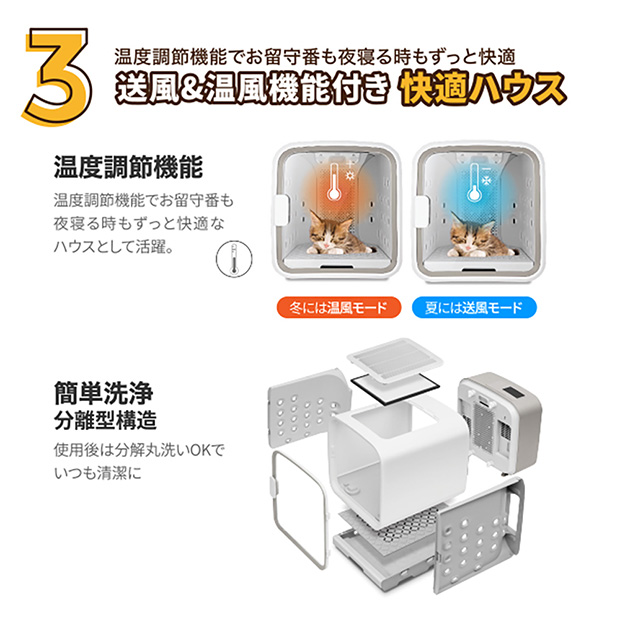 3

温度調節機能でお留守番も夜寝る時もずっと快適

送風&温風機能付き 快適ハウス

温度調節機能

温度調節機能でお留守番も夜寝る時もずっと快適なハウスとして活躍。

冬には温風モード

夏には送風モード

簡単洗浄
分離型構造

使用後は分解丸洗いOKでいつも清潔に