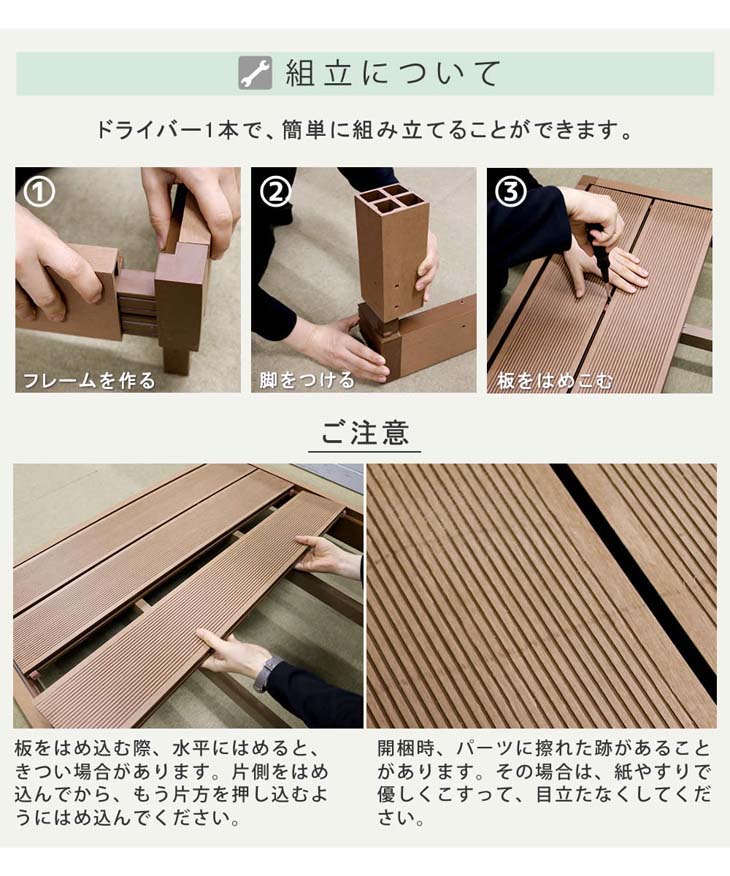 組立について

ドライバー1本で、簡単に組み立てることができます。

①
フレームを作る

②
脚をつける

③
板をはめこむ

ご注意

板をはめ込む際、水平にはめると、きつい場合があります。片側をはめ込んでから、もう片方を押し込むようにはめ込んでください。

開梱時、パーツに擦れた跡があることがあります。その場合は、紙やすりで優しくこすって、目立たなくしてください。