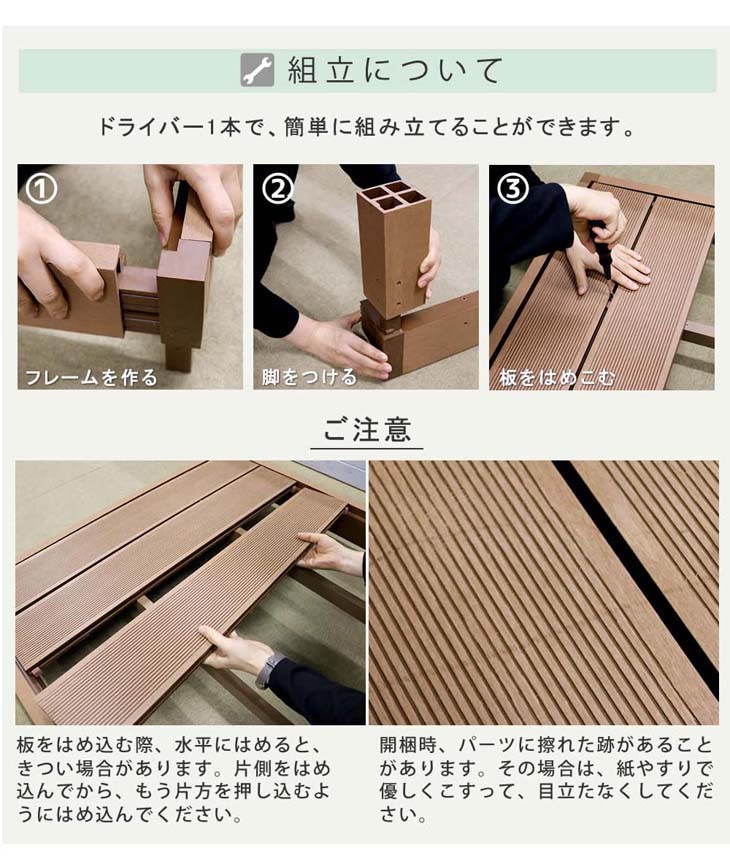 組立について

ドライバー1本で、簡単に組み立てることができます。

①
フレームを作る

②
脚をつける

③
板をはめこむ

ご注意

板をはめ込む際、水平にはめると、きつい場合があります。片側をはめ込んでから、もう片方を押し込むようにはめ込んでください。

開梱時、パーツに擦れた跡があることがあります。その場合は、紙やすりで優しくこすって、目立たなくしてください。