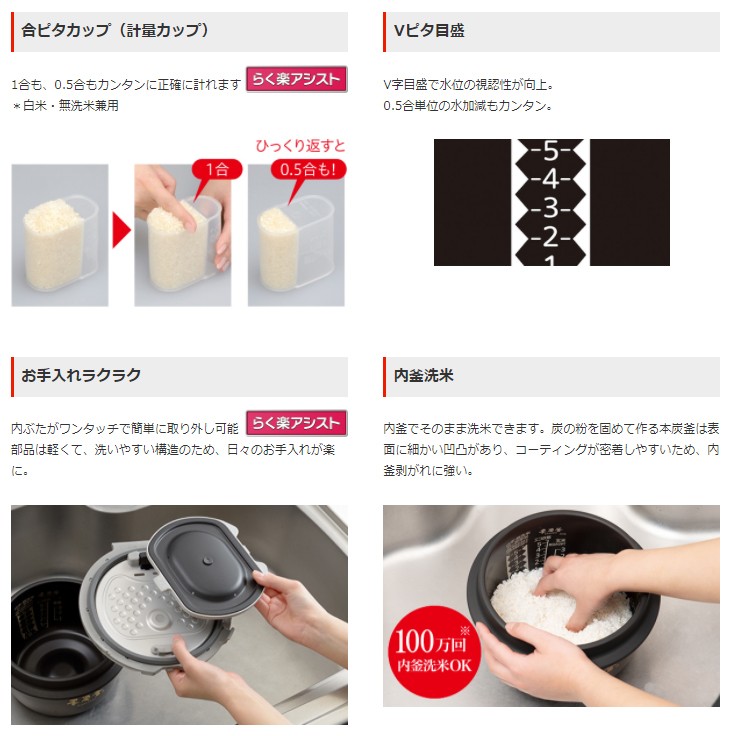 合ピタカップ（計量カップ）

1合も、0.5合もカンタンに正確に計れます らく楽アシスト
＊白米・無洗米兼用

ひっくり返すと

1合

0.5合も!

Vピタ目盛

V字目盛で水位の視認性が向上。
0.5合単位の水加減もカンタン。

-5-
-4-
-3-
-2-
1

お手入れラクラク

内ぶたがワンタッチで簡単に取り外し可能 らく楽アシスト
部品は軽くて、洗いやすい構造のため、日々のお手入れが楽に。

内釜洗米

内釜でそのまま洗米できます。炭の粉を固めて作る本炭釜は表面に細かい凹凸があり、コーティングが密着しやすいため、内釜剥がれに強い。

100万回※
内釜洗米OK