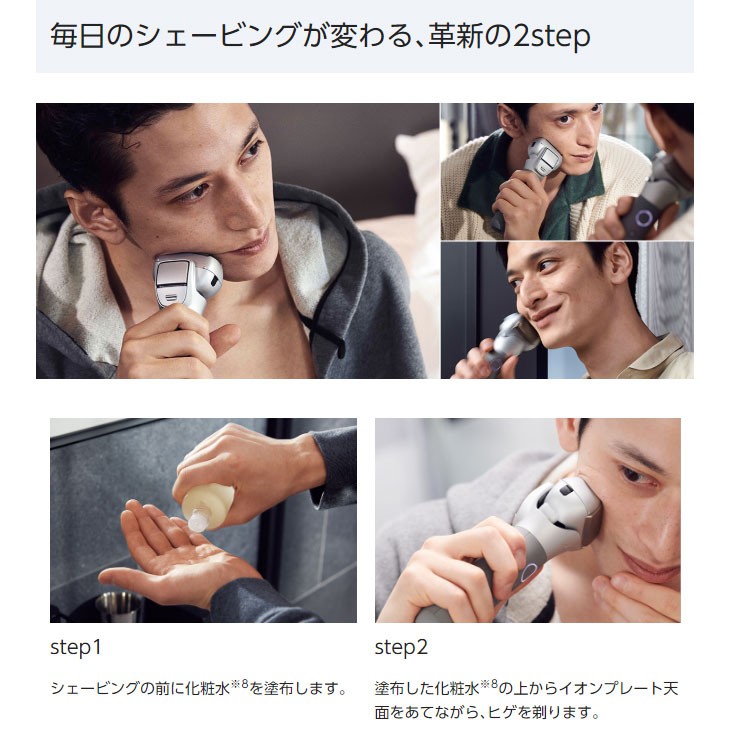 毎日のシェービングが変わる、革新の2step

step1

シェービングの前に化粧水※8を塗布します。

step2

塗布した化粧水※8の上からイオンプレート天面をあてながら、ヒゲを剃ります。