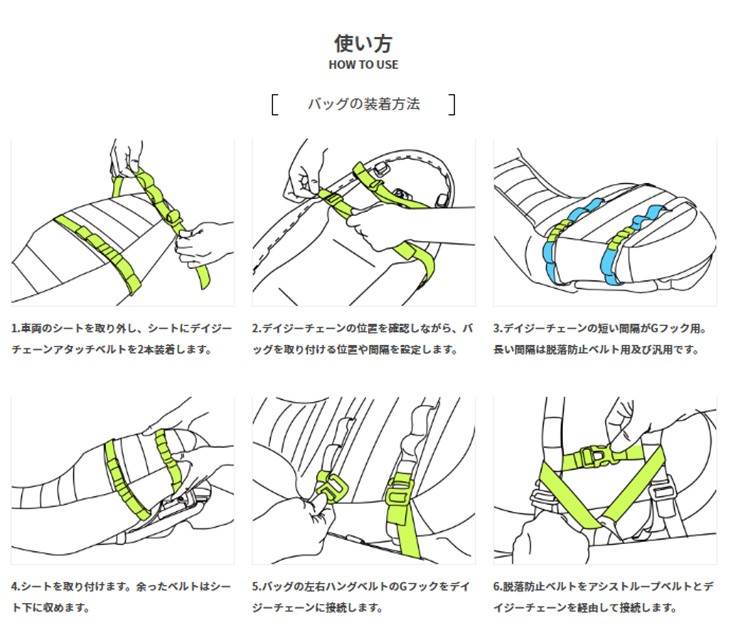 使い方
HOW TO USE

[ バッグの装着方法 ]

1.車両のシートを取り外し、シートにデイジーチェーンアタッチベルトを2本装着します。

2.デイジーチェーンの位置を確認しながら、バッグを取り付ける位置や間隔を設定します。

3.デイジーチェーンの短い間隔がGフック用。長い間隔は脱落防止ベルト用及び汎用です。

4.シートを取り付けます。余ったベルトはシート下に収めます。

5.バッグの左右ハングベルトのGフックをデイジーチェーンに接続します。

6.脱落防止ベルトをアシストループベルトとデイジーチェーンを経由して接続します。