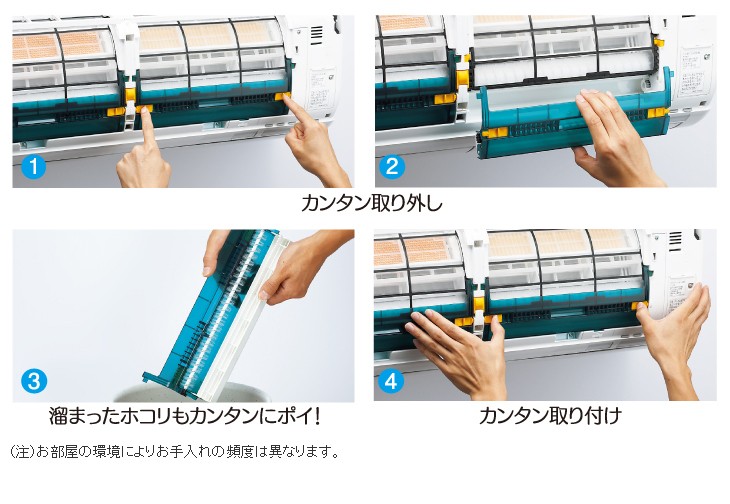 1

2

カンタン取り外し

3

溜まったホコリもカンタンにポイ!

4

カンタン取り付け

(注)お部屋の環境によりお手入れの頻度は異なります。