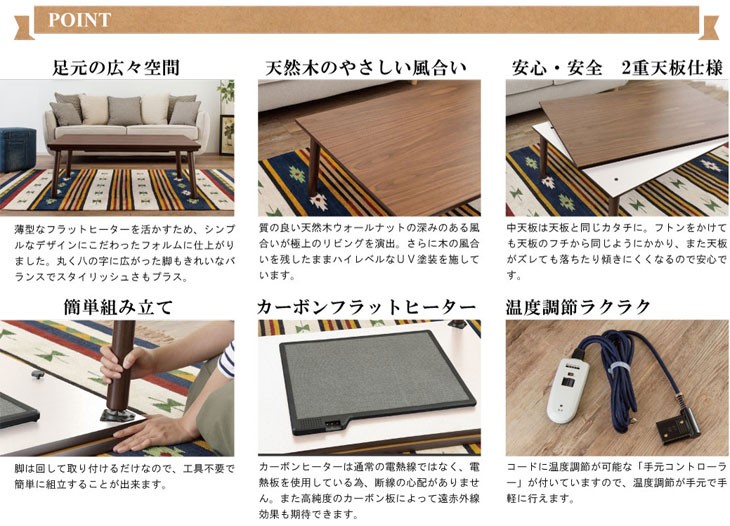 POINT

足元の広々空間

薄型なフラットヒーターを活かすため、シンプルなデザインにこだわったフォルムに仕上がりました。丸く八の字に広がった脚もきれいなバランスでスタイリッシュさもプラス。

天然木のやさしい風合い

質の良い天然木ウォールナットの深みのある風合いが極上のリビングを演出。さらに木の風合いを残したままハイレベルなＵＶ塗装を施しています。

安心・安全　2重天板仕様

中天板は天板と同じカタチに。フトンをかけても天板のフチから同じようにかかり、また天板がズレても落ちたり傾きにくくなるので安心です。

簡単組み立て

脚は回して取り付けるだけなので、工具不要で簡単に組立することが出来ます。

カーボンフラットヒーター

カーボンヒーターは通常の電熱線ではなく、電熱板を使用している為、断線の心配がありません。また高純度のカーボン板によって遠赤外線効果も期待できます。

温度調節ラクラク

コードに温度調節が可能な「手元コントローラー」が付いていますので、温度調節が手元で手軽に行えます。