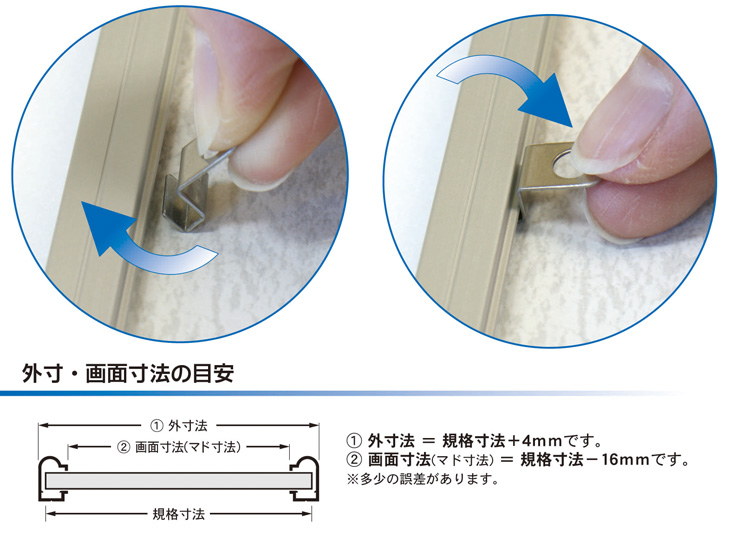 外寸・画面寸法の目安

① 外寸法

② 画面寸法(マド寸法)

規格寸法

① 外寸法 ＝ 規格寸法＋4mmです。
② 画面寸法(マド寸法) ＝ 規格寸法－16mmです。
※多少の誤差があります。