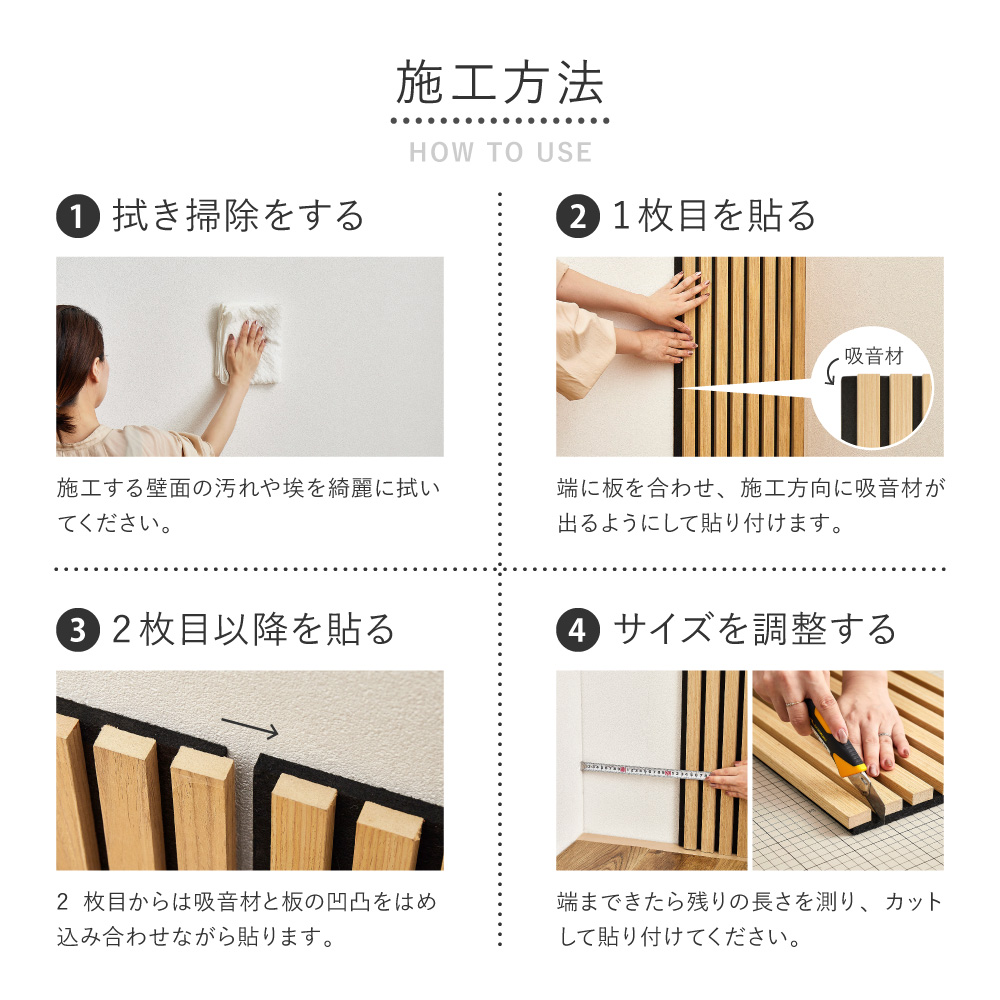 施工方法

HOW TO USE

1 拭き掃除をする

施工する壁面の汚れや埃を綺麗に拭いてください。

2 1枚目を貼る

吸音材

端に板を合わせ、施工方向に吸音材が出るようにして貼り付けます。

3 2枚目以降を貼る

2 枚目からは吸音材と板の凹凸をはめ込み合わせながら貼ります。

4 サイズを調整する

端まできたら残りの長さを測り、カットして貼り付けてください。