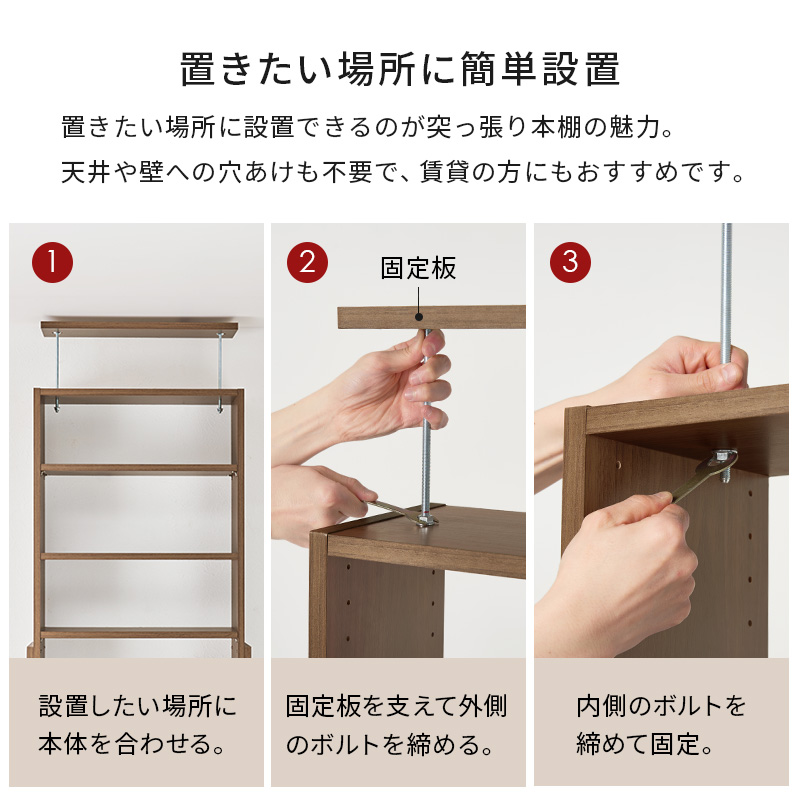 置きたい場所に簡単設置

置きたい場所に設置できるのが突っ張り本棚の魅力。
天井や壁への穴あけも不要で、賃貸の方にもおすすめです。

1

設置したい場所に本体を合わせる。

2

固定板

固定板を支えて外側のボルトを締める。

3

内側のボルトを締めて固定。