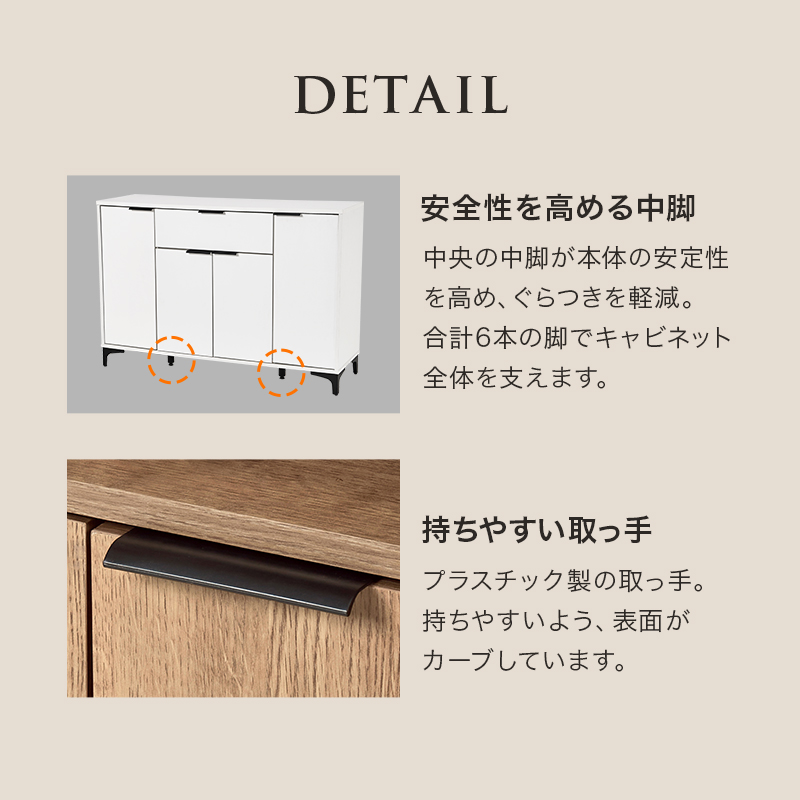 DETAIL

安全性を高める中脚

中央の中脚が本体の安定性を高め、ぐらつきを軽減。合計6本の脚でキャビネット全体を支えます。

持ちやすい取っ手

プラスチック製の取っ手。持ちやすいよう、表面がカーブしています。