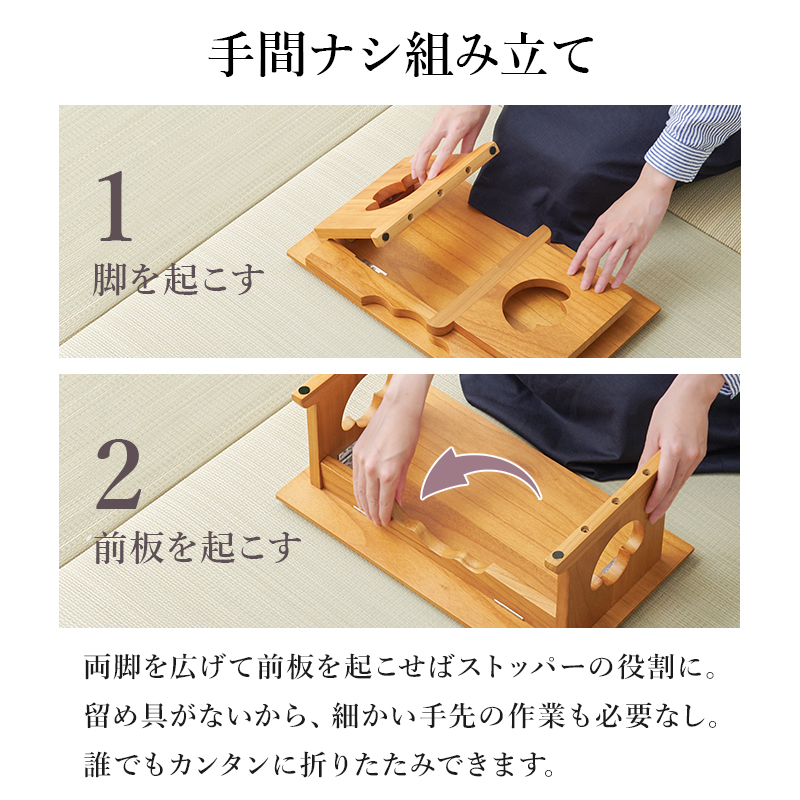 手間ナシ組み立て

1
脚を起こす

2
前板を起こす

両脚を広げて前板を起こせばストッパーの役割に。
留め具がないから、細かい手先の作業も必要なし。
誰でもカンタンに折りたたみできます。