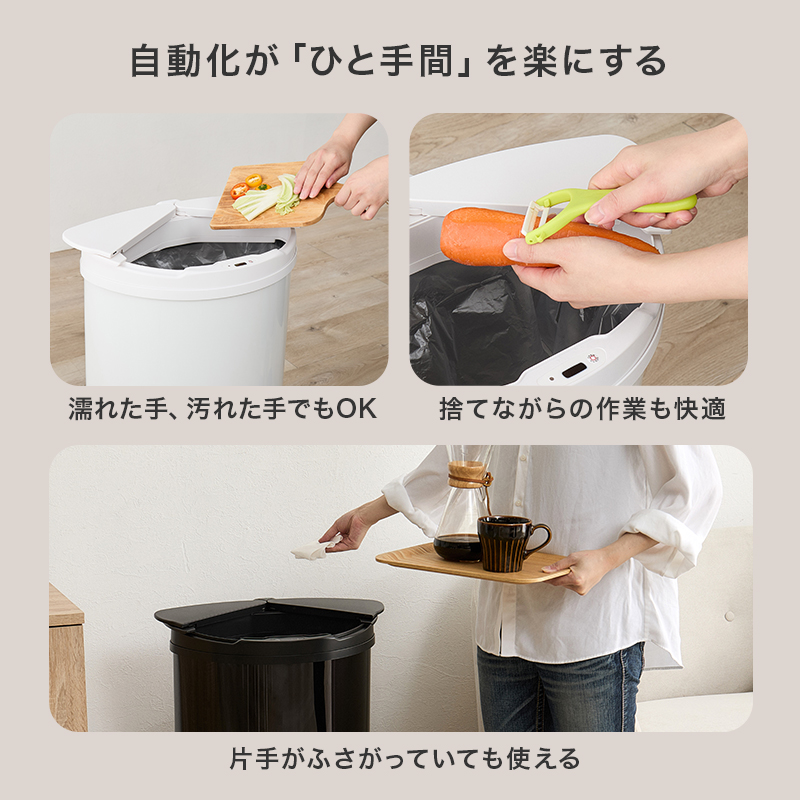 自動化が「ひと手間」を楽にする

濡れた手、汚れた手でもOK

捨てながらの作業も快適

片手がふさがっていても使える