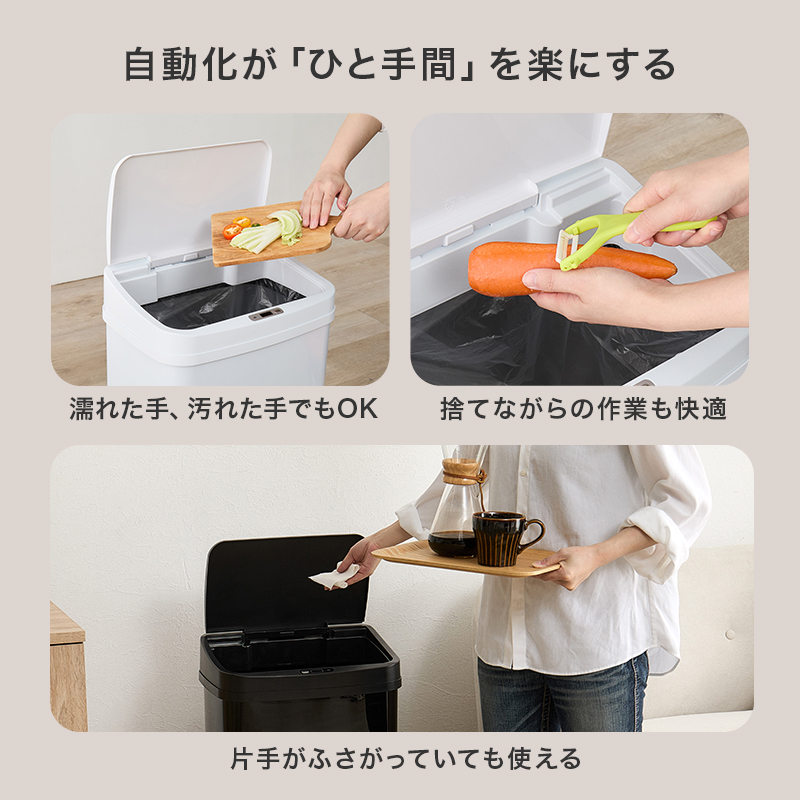 自動化が「ひと手間」を楽にする

濡れた手、汚れた手でもOK

捨てながらの作業も快適

片手がふさがっていても使える