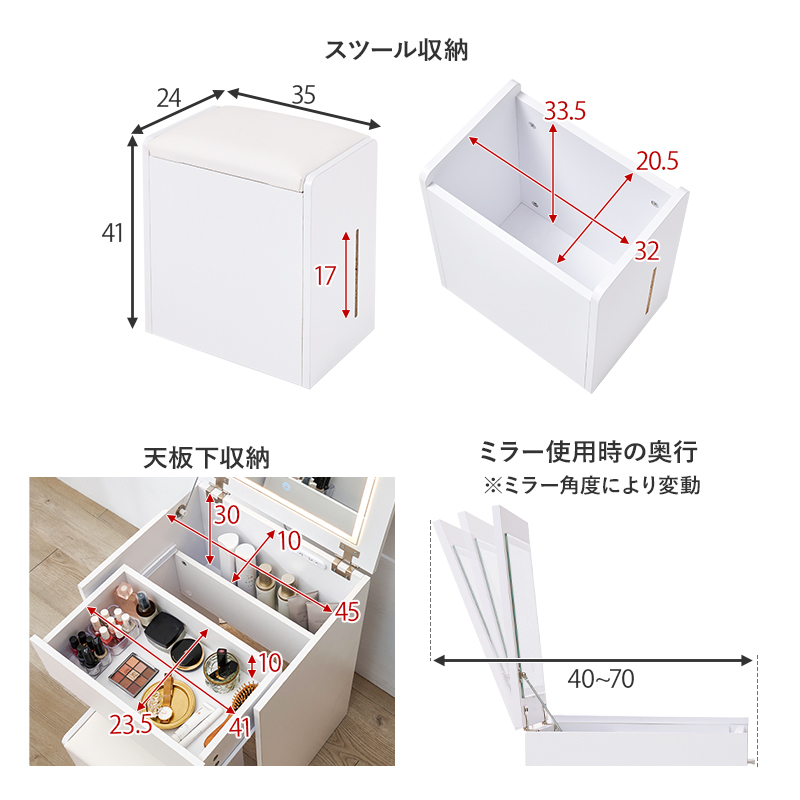 スツール収納

24
35
41
17

33.5
20.5
32

天板下収納

30
10
45
10
23.5
41

ミラー使用時の奥行
※ミラー角度により変動

40~70