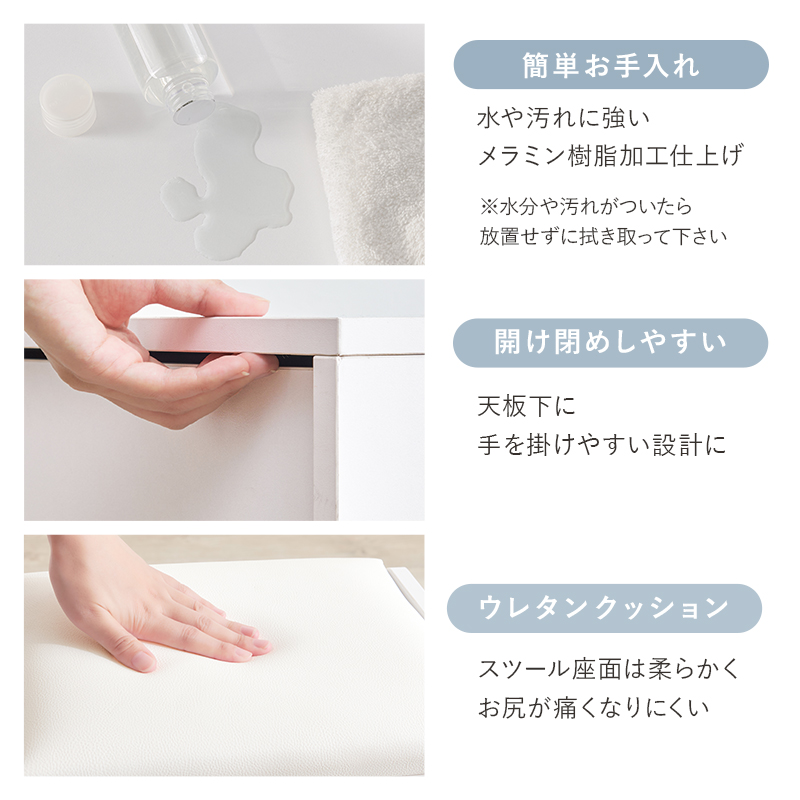 簡単お手入れ

水や汚れに強い
メラミン樹脂加工仕上げ

※水分や汚れがついたら
放置せずに拭き取って下さい

開け閉めしやすい

天板下に
手を掛けやすい設計に

ウレタンクッション

スツール座面は柔らかく
お尻が痛くなりにくい