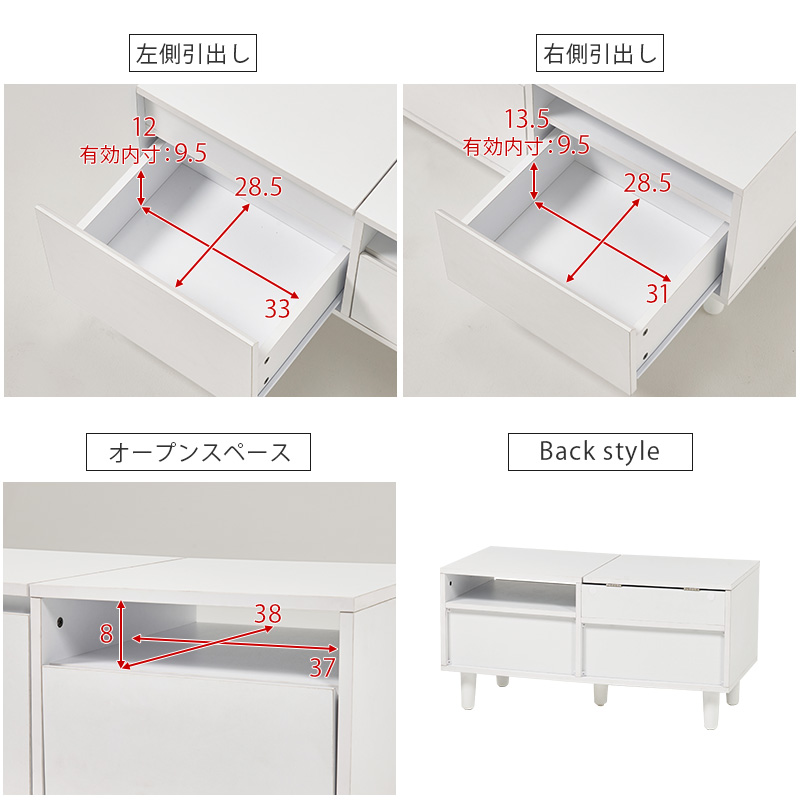 左側引出し

12
有効内寸:9.5
28.5
33

右側引出し

13.5
有効内寸:9.5
28.5
31

オープンスペース

8
38
37

Back style