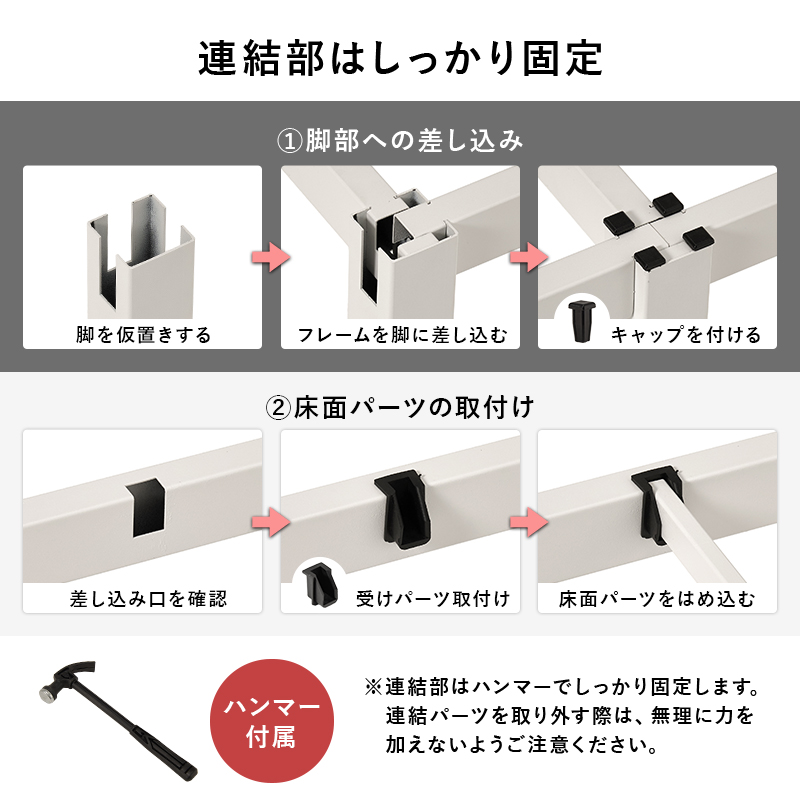 連結部はしっかり固定

①脚部への差し込み

脚を仮置きする

フレームを脚に差し込む

キャップを付ける

②床面パーツの取付け

差し込み口を確認

受けパーツ取付け

床面パーツをはめ込む

ハンマー付属

※連結部はハンマーでしっかり固定します。連結パーツを取り外す際は、無理に力を加えないようご注意ください。