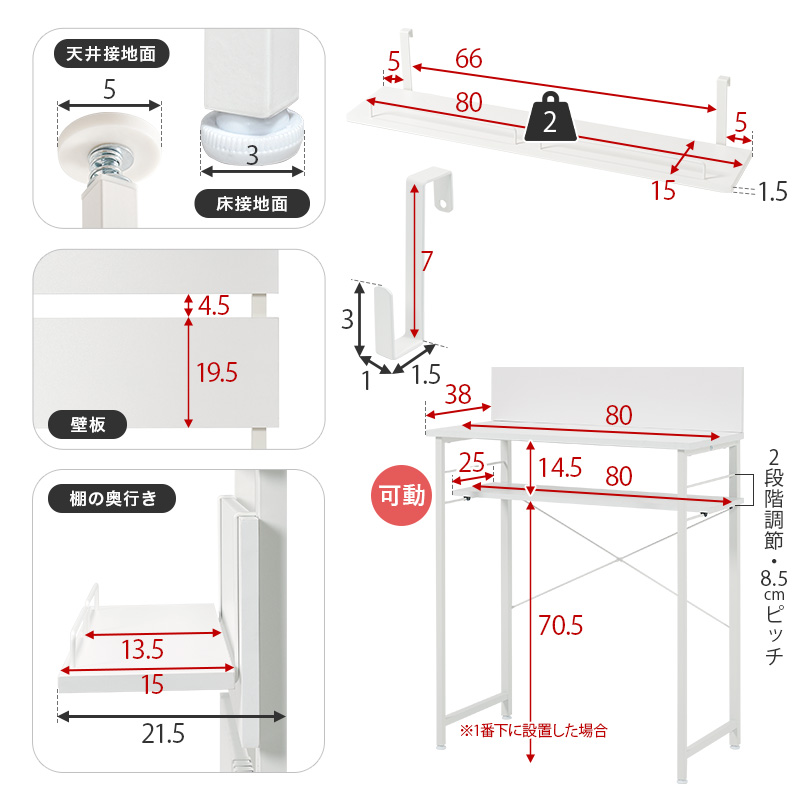 天井接地面

5

3

床接地面

4.5

19.5

壁板

棚の奥行き

13.5

15

21.5

5

66

80

2

5

15

1.5

7

3

1

1.5

38

80

25

14.5

80

可動

2段階調節・8.5cmピッチ

70.5

※1番下に設置した場合