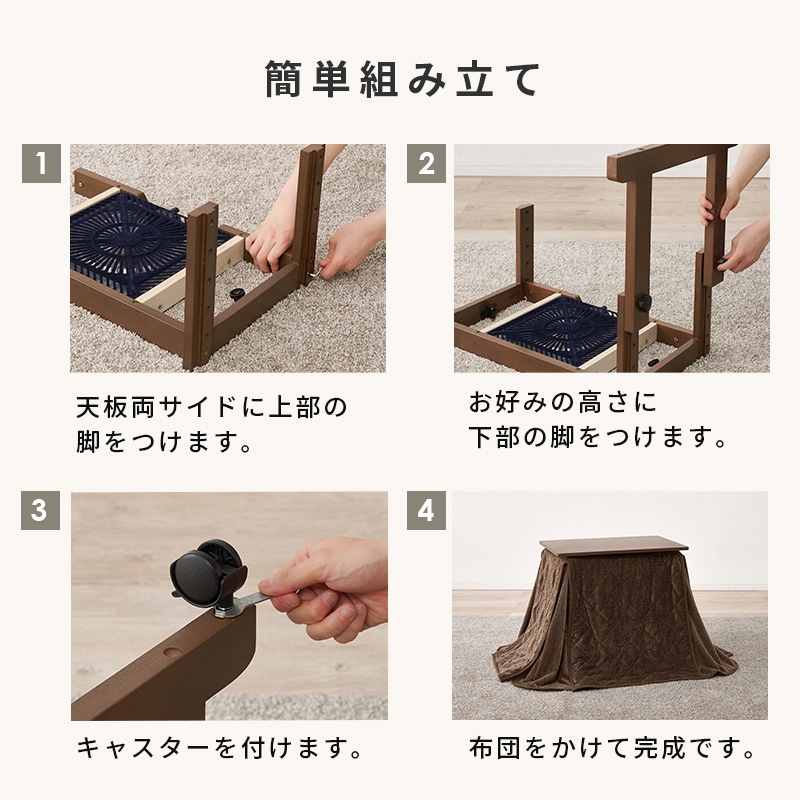 簡単組み立て

1

天板両サイドに上部の脚をつけます。

2

お好みの高さに下部の脚をつけます。

3

キャスターを付けます。

4

布団をかけて完成です。