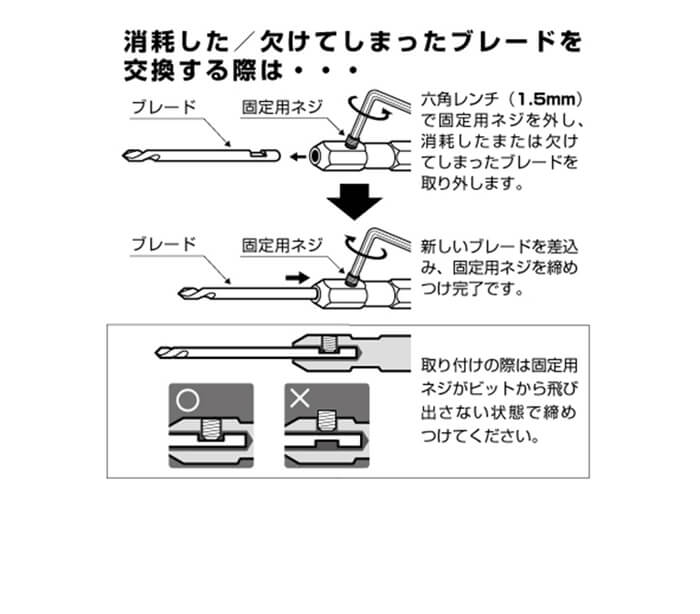 消耗した／欠けてしまったブレードを交換する際は・・・

ブレード

固定用ネジ

六角レンチ（1.5mm）で固定用ネジを外し、消耗したまたは欠けてしまったブレードを取り外します。

ブレード

固定用ネジ

新しいブレードを差込み、固定用ネジを締めつけ完了です。

○

×

取り付けの際は固定用ネジがビットから飛び出さない状態で締めつけてください。