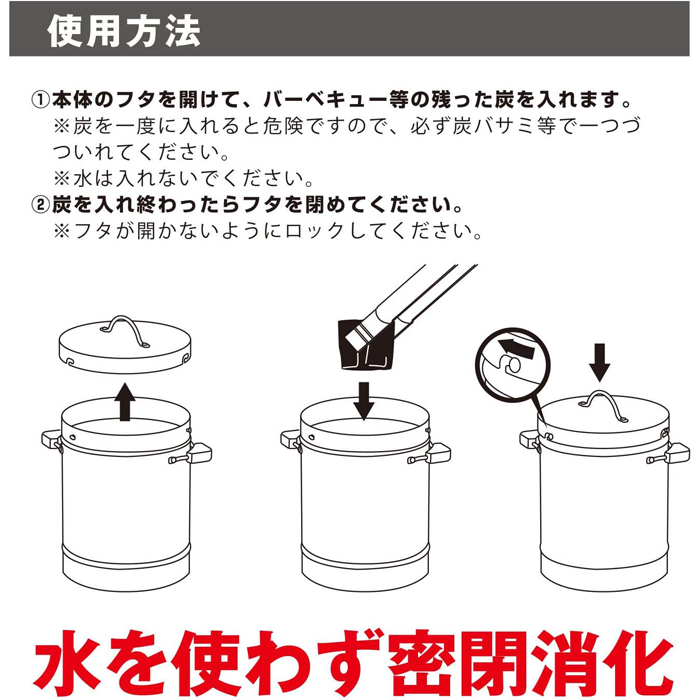 使用方法

①本体のフタを開けて、バーベキュー等の残った炭を入れます。
※炭を一度に入れると危険ですので、必ず炭バサミ等で一つづついれてください。
※水は入れないでください。
②炭を入れ終わったらフタを閉めてください。
※フタが開かないようにロックしてください。

水を使わず密閉消化