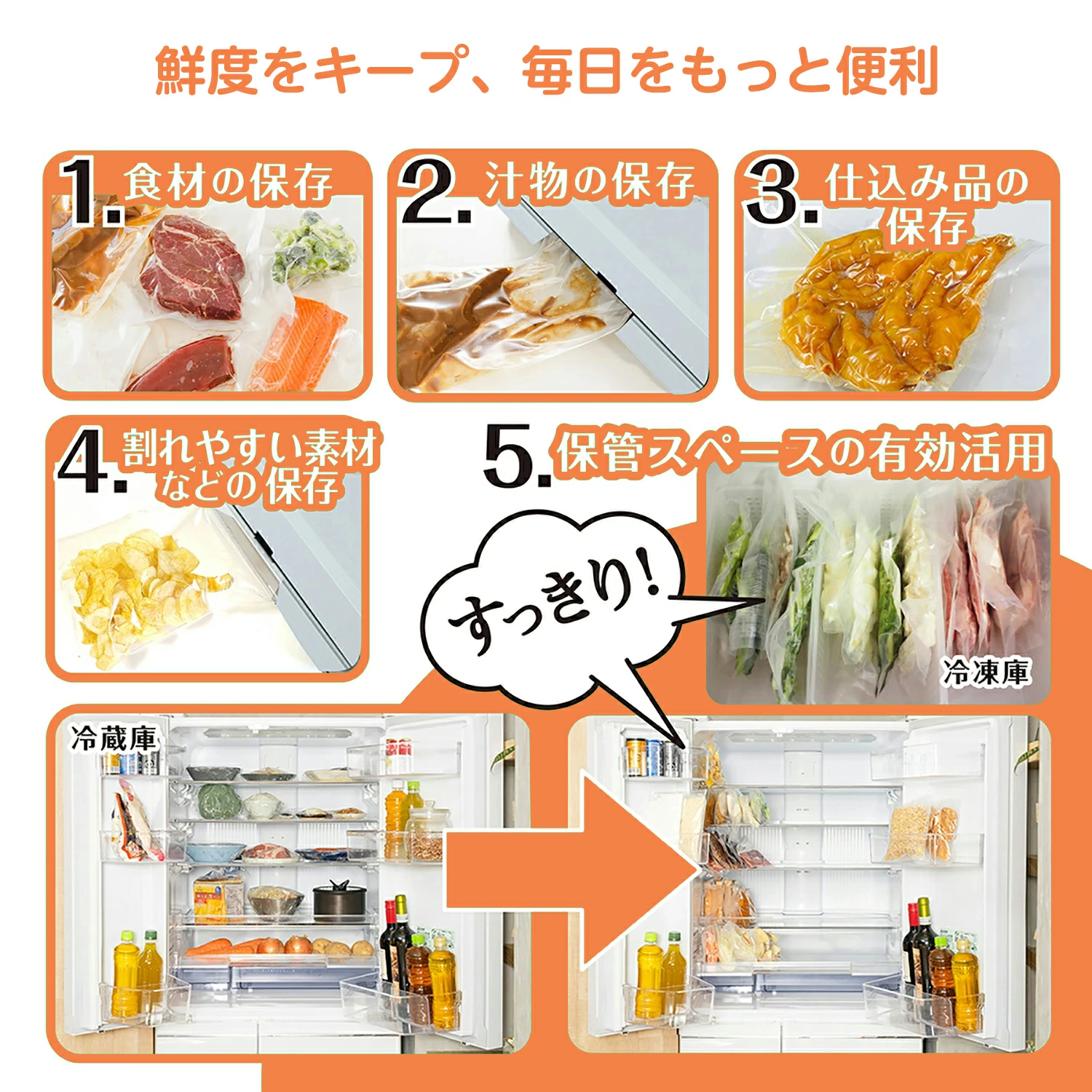 鮮度をキープ、毎日をもっと便利

1. 食材の保存

2. 汁物の保存

3. 仕込み品の保存

4. 割れやすい素材などの保存

5. 保管スペースの有効活用

すっきり!

冷凍庫

冷蔵庫