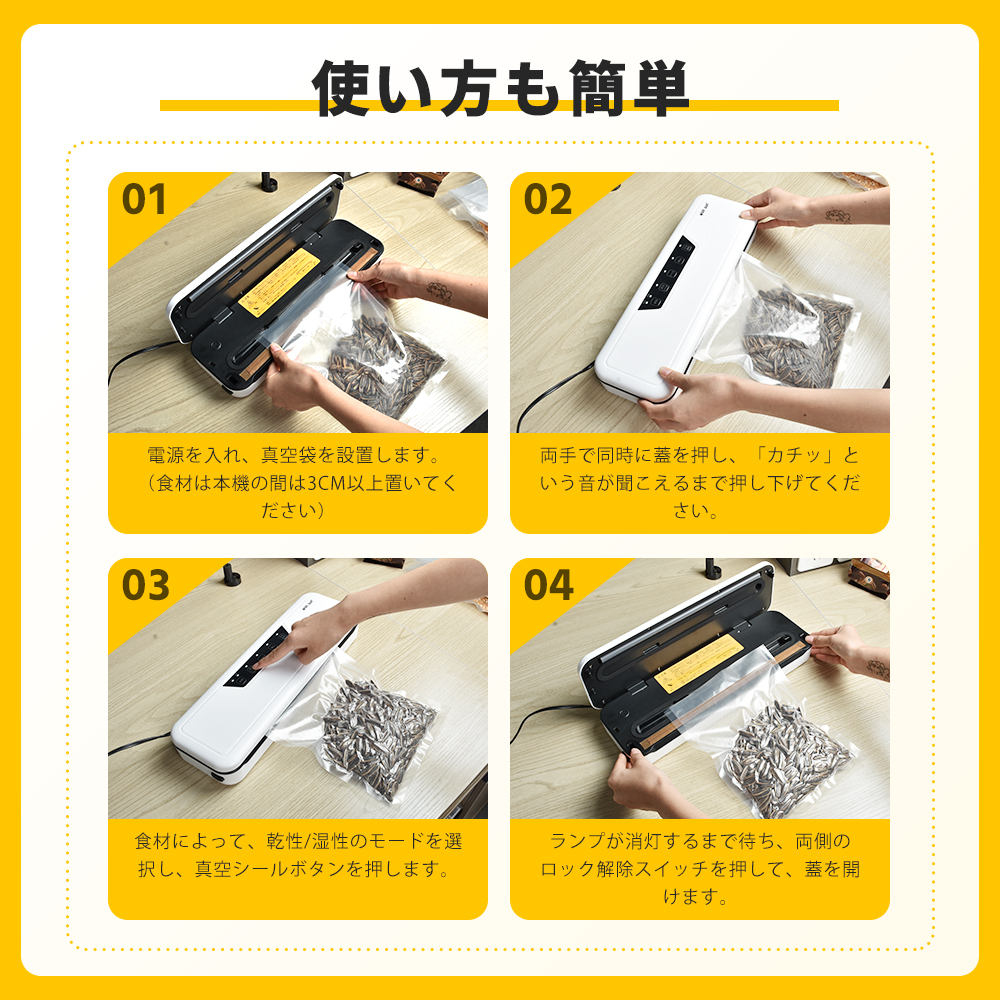 使い方も簡単

01

電源を入れ、真空袋を設置します。（食材は本機の間は3CM以上置いてください）

02

両手で同時に蓋を押し、「カチッ」という音が聞こえるまで押し下げてください。

03

食材によって、乾性/湿性のモードを選択し、真空シールボタンを押します。

04

ランプが消灯するまで待ち、両側のロック解除スイッチを押して、蓋を開けます。