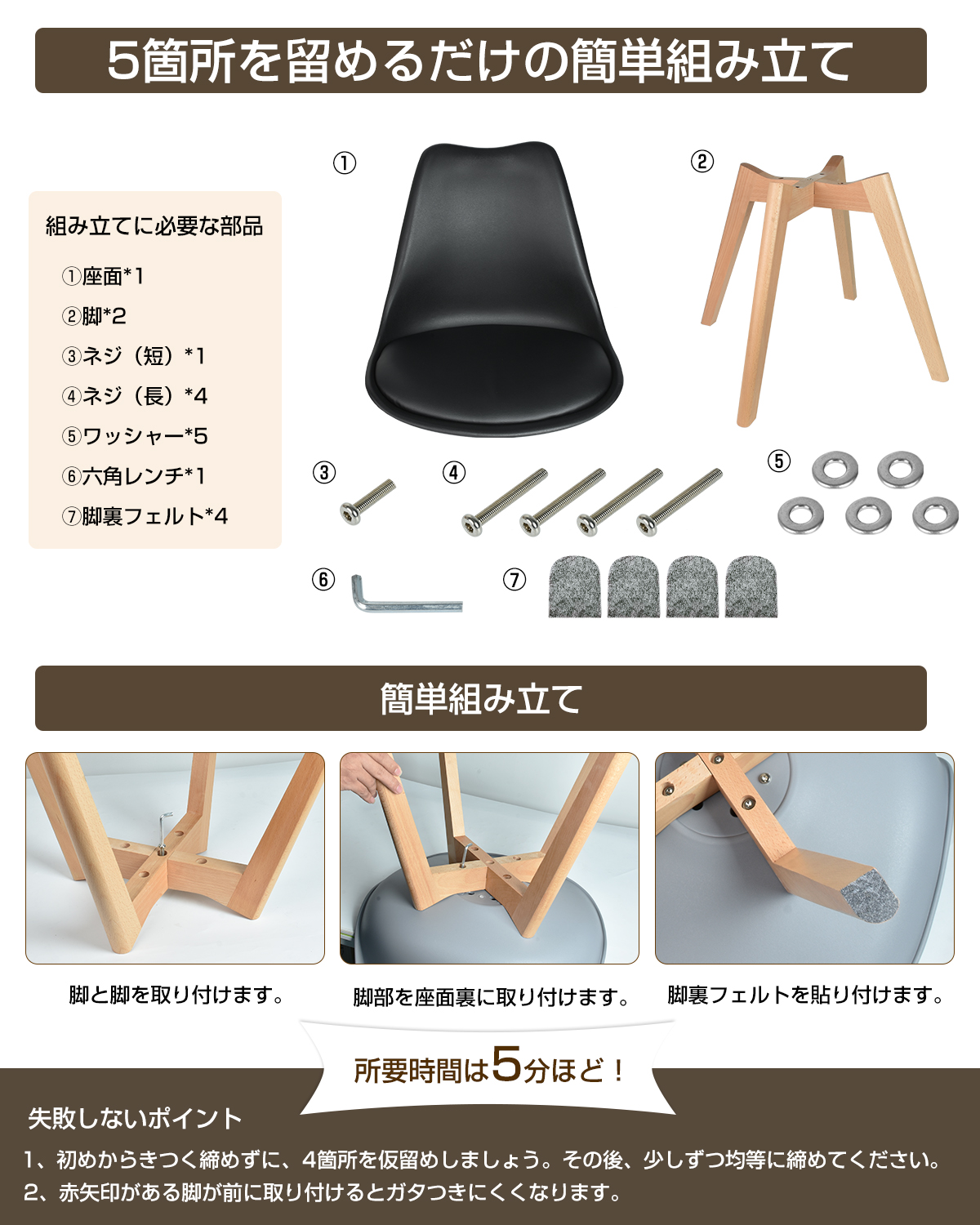 5箇所を留めるだけの簡単組み立て

組み立てに必要な部品

①座面*1
②脚*2
③ネジ（短）*1
④ネジ（長）*4
⑤ワッシャー*5
⑥六角レンチ*1
⑦脚裏フェルト*4

①

②

③

④

⑤

⑥

⑦

簡単組み立て

脚と脚を取り付けます。

脚部を座面裏に取り付けます。

脚裏フェルトを貼り付けます。

所要時間は5分ほど！

失敗しないポイント

1、初めからきつく締めずに、4箇所を仮留めしましょう。その後、少しずつ均等に締めてください。
2、赤矢印がある脚が前に取り付けるとガタつきにくくなります。