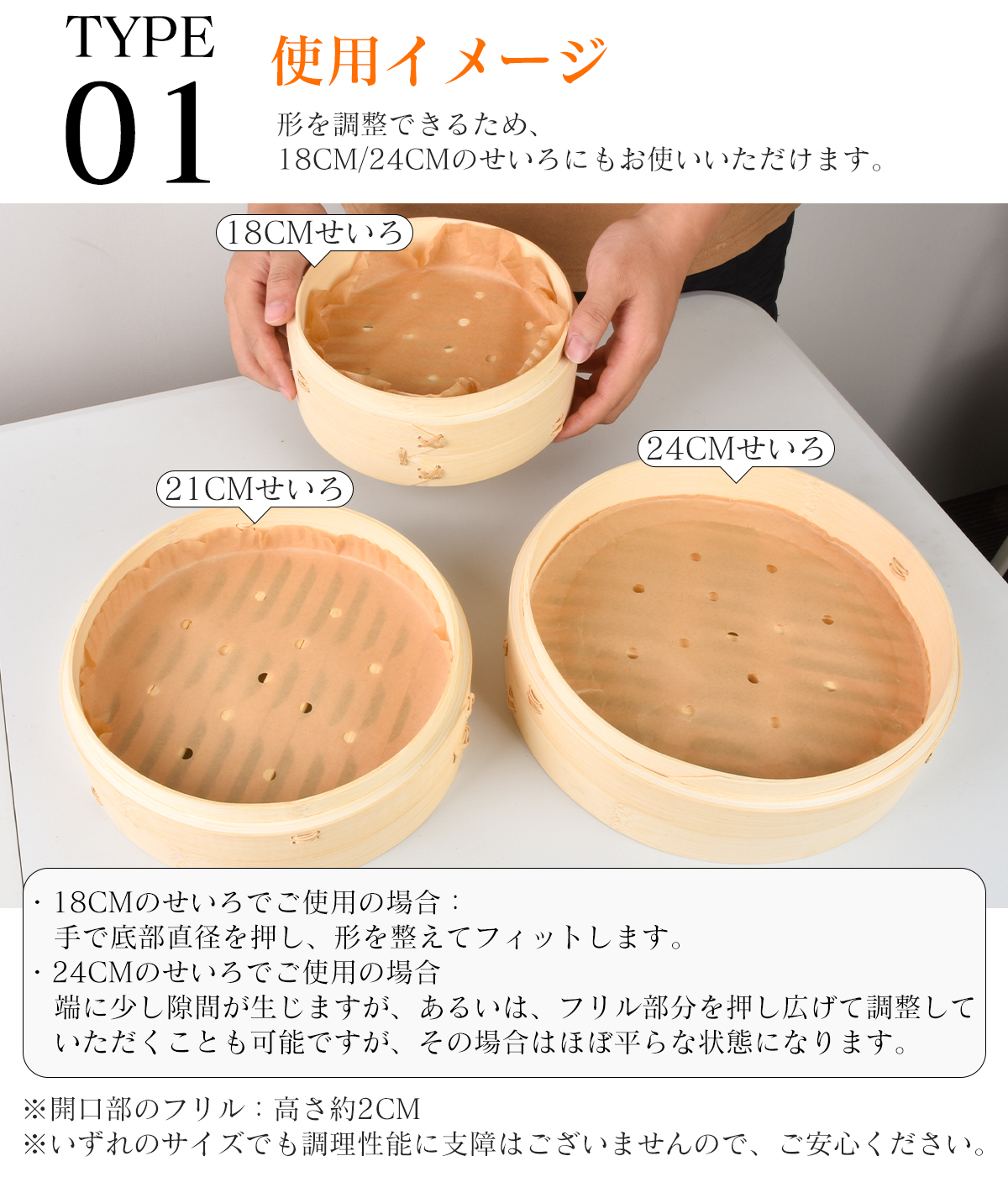 TYPE
01

使用イメージ

形を調整できるため、
18CM/24CMのせいろにもお使いいただけます。

18CMせいろ

24CMせいろ

21CMせいろ

・18CMのせいろでご使用の場合：
手で底部直径を押し、形を整えてフィットします。
・24CMのせいろでご使用の場合
端に少し隙間が生じますが、あるいは、フリル部分を押し広げて調整していただくことも可能ですが、その場合はほぼ平らな状態になります。

※開口部のフリル：高さ約2CM
※いずれのサイズでも調理性能に支障はございませんので、ご安心ください。