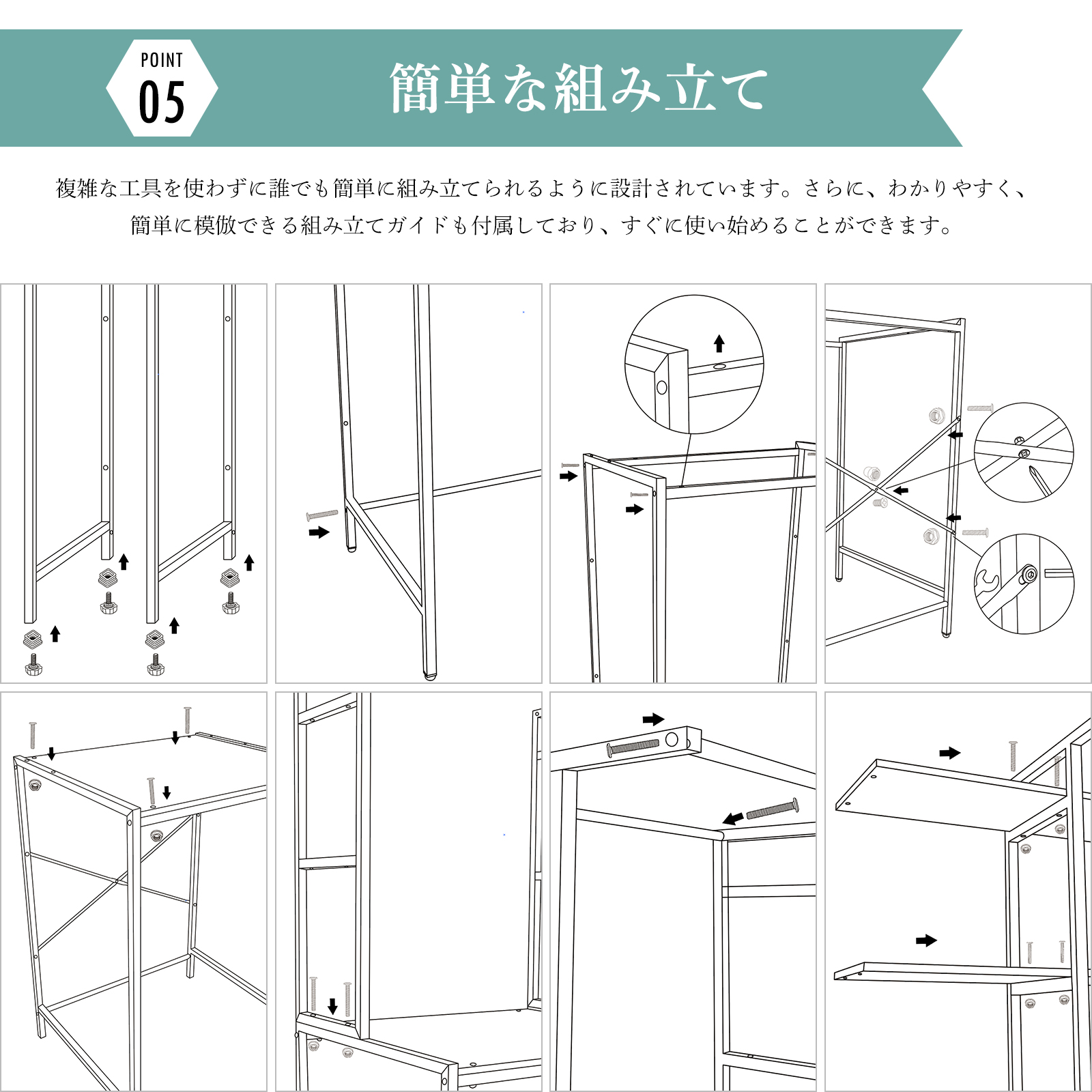 POINT
05

簡単な組み立て

複雑な工具を使わずに誰でも簡単に組み立てられるように設計されています。さらに、わかりやすく、簡単に模倣できる組み立てガイドも付属しており、すぐに使い始めることができます。