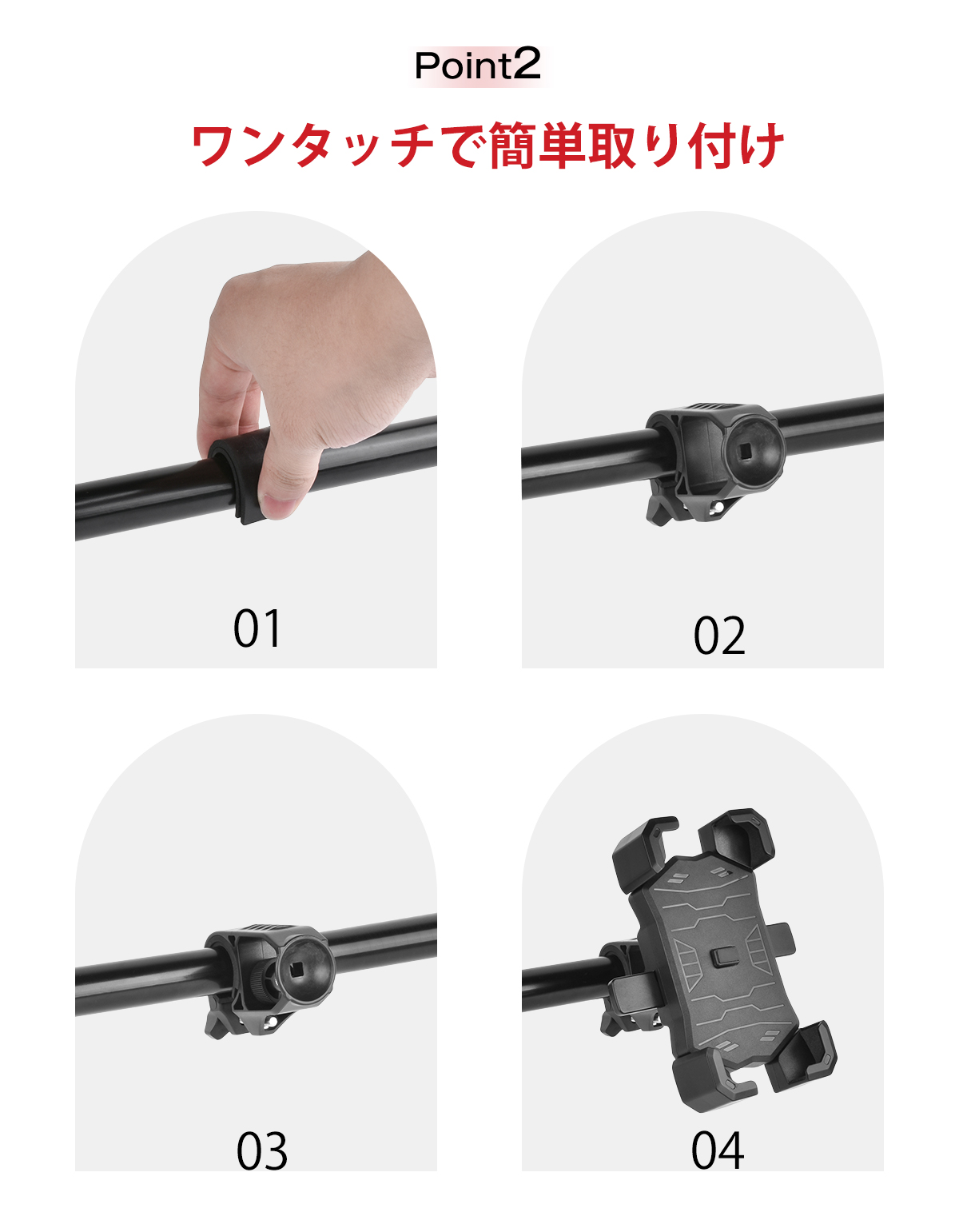 Point2

ワンタッチで簡単取り付け

01

02

03

04