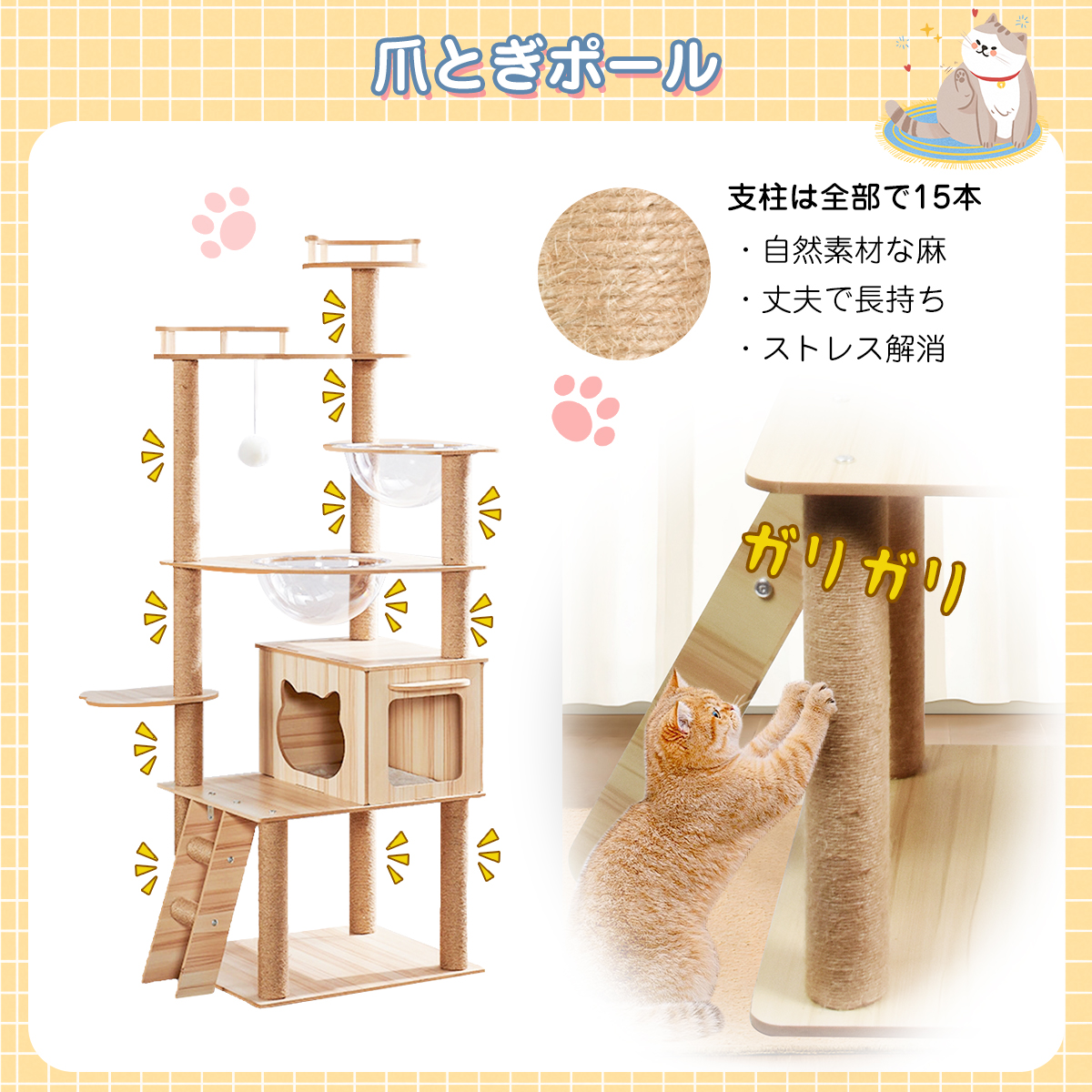 爪とぎポール

支柱は全部で15本
・自然素材な麻
・丈夫で長持ち
・ストレス解消

ガリガリ