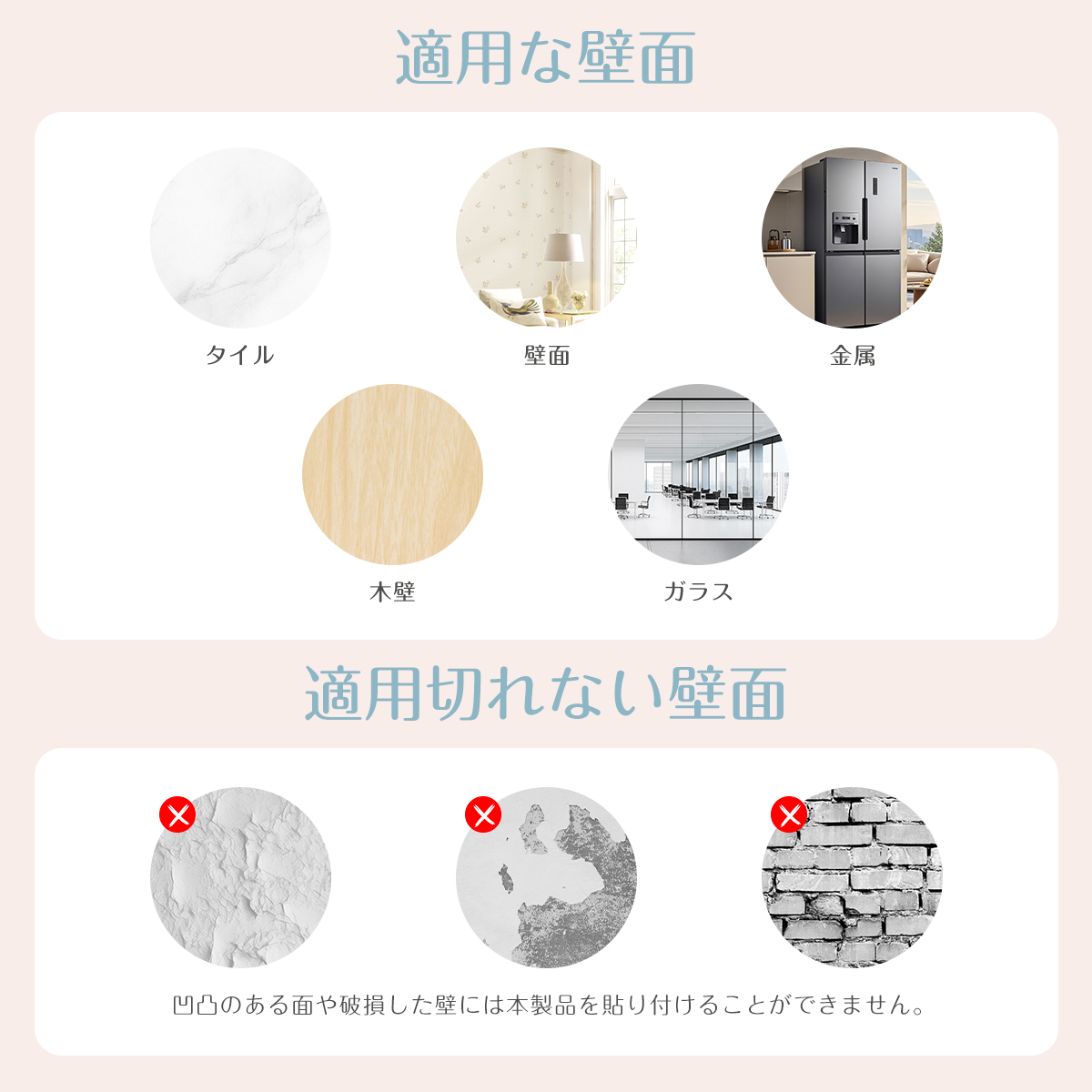 適用な壁面

タイル

壁面

金属

木壁

ガラス

適用切れない壁面

凹凸のある面や破損した壁には本製品を貼り付けることができません。