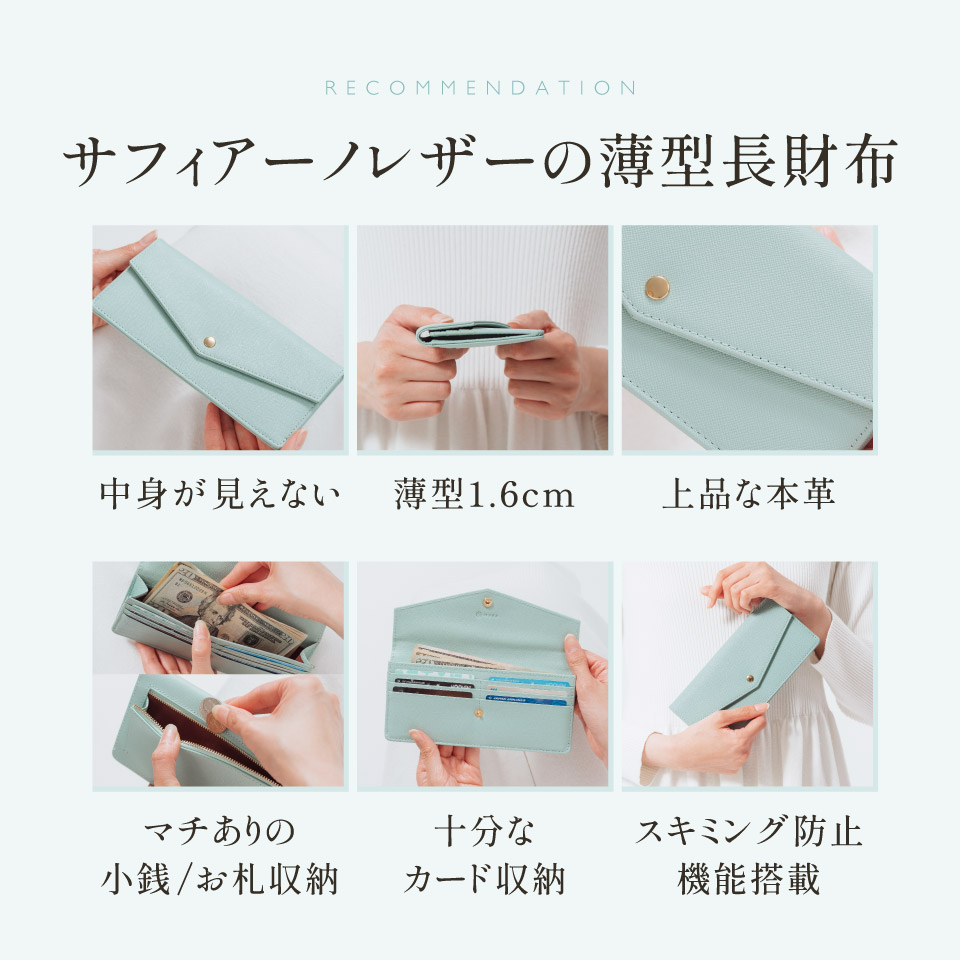 RECOMMENDATION

サフィアーノレザーの薄型長財布

中身が見えない

薄型1.6cm

上品な本革

マチありの
小銭/お札収納

十分な
カード収納

スキミング防止
機能搭載