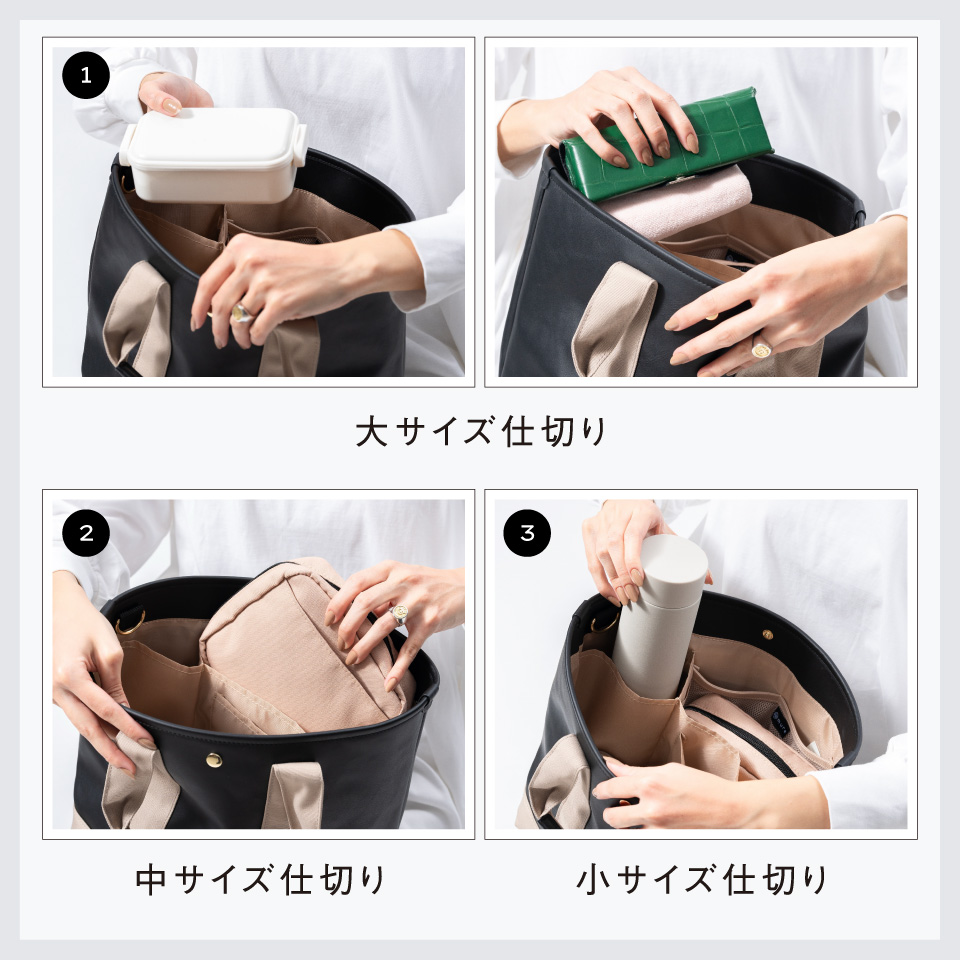 1

大サイズ仕切り

2

3

中サイズ仕切り

小サイズ仕切り