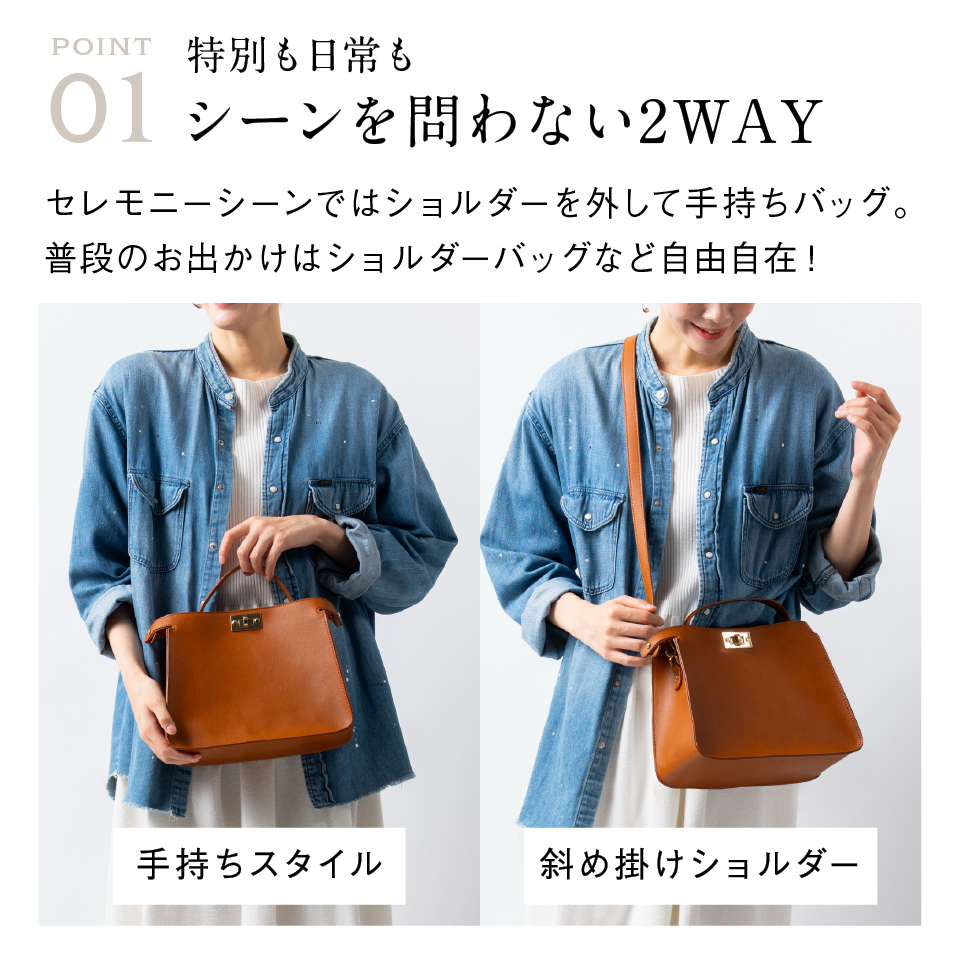 POINT
01
特別も日常も
シーンを問わない2WAY

セレモニーシーンではショルダーを外して手持ちバッグ。
普段のお出かけはショルダーバッグなど自由自在！

手持ちスタイル

斜め掛けショルダー