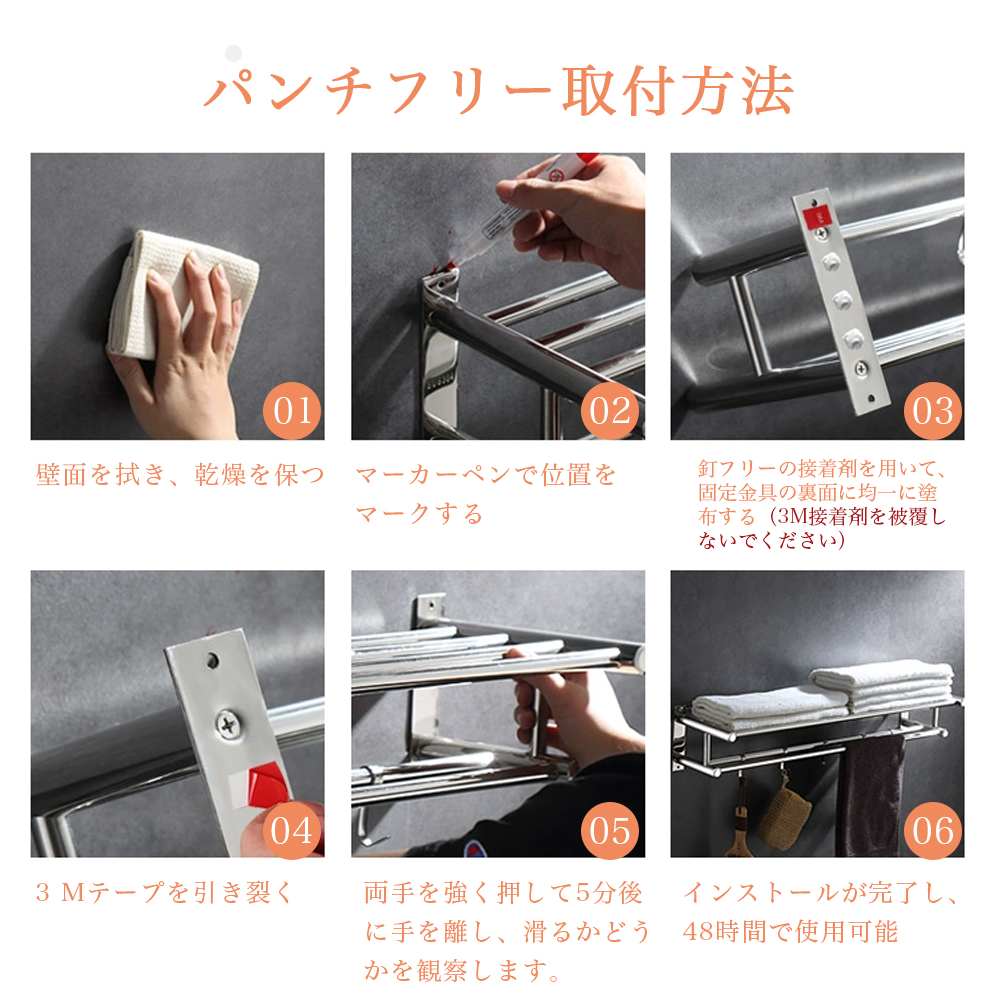 パンチフリー取付方法

01

壁面を拭き、乾燥を保つ

02

マーカーペンで位置をマークする

03

釘フリーの接着剤を用いて、固定金具の裏面に均一に塗布する（3M接着剤を被覆しないでください）

04

３ Mテープを引き裂く

05

両手を強く押して5分後に手を離し、滑るかどうかを観察します。

06

インストールが完了し、48時間で使用可能