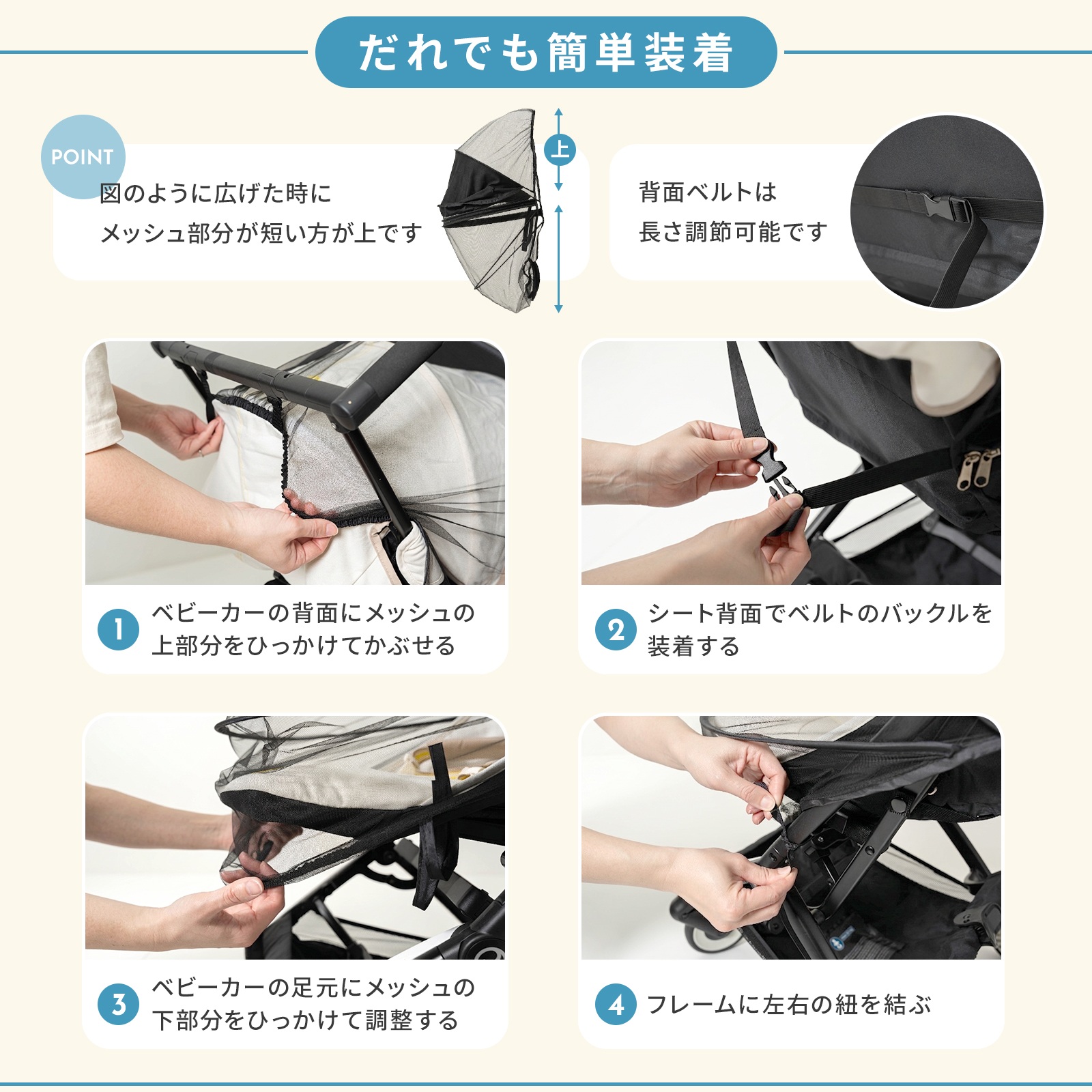 だれでも簡単装着

POINT

図のように広げた時に
メッシュ部分が短い方が上です

上

背面ベルトは
長さ調節可能です

1 ベビーカーの背面にメッシュの上部分をひっかけてかぶせる

2 シート背面でベルトのバックルを装着する

3 ベビーカーの足元にメッシュの下部分をひっかけて調整する

4 フレームに左右の紐を結ぶ