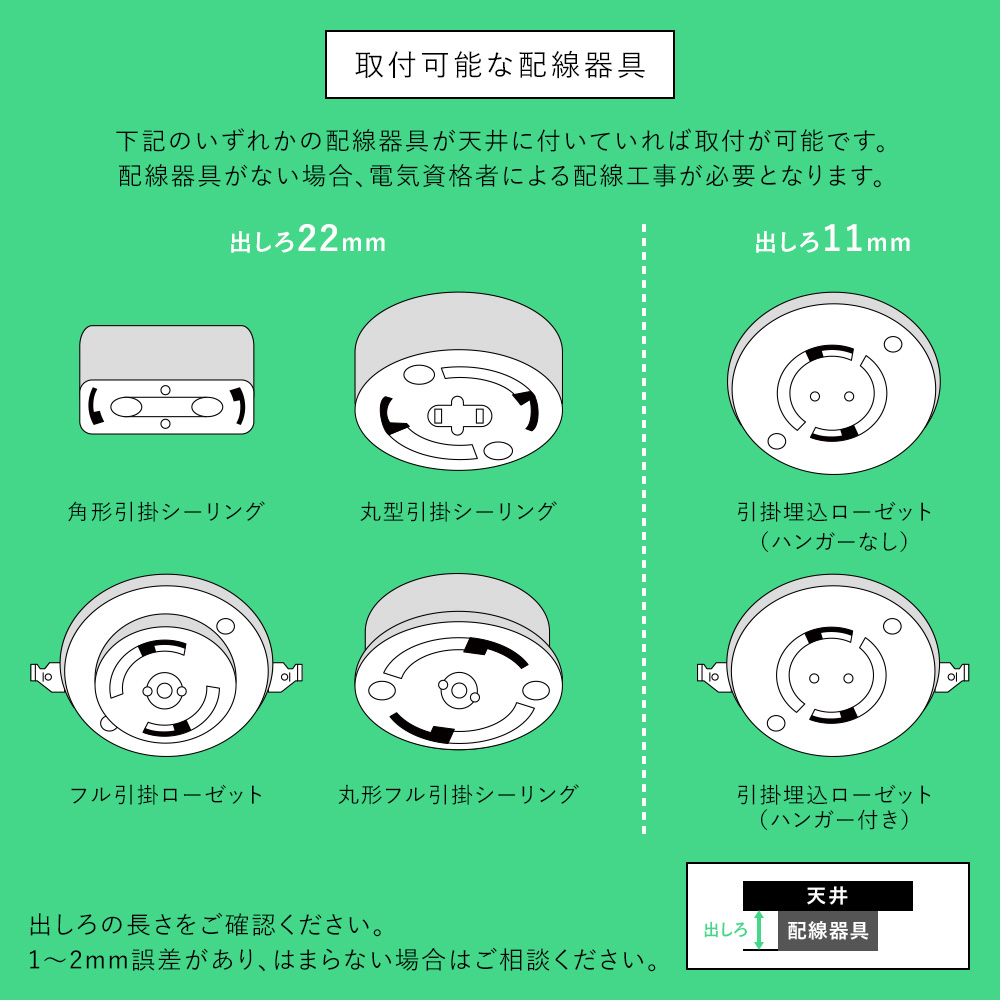 取付可能な配線器具

下記のいずれかの配線器具が天井に付いていれば取付が可能です。
配線器具がない場合、電気資格者による配線工事が必要となります。

出しろ22mm

角形引掛シーリング

丸型引掛シーリング

フル引掛ローゼット

丸形フル引掛シーリング

出しろ11mm

引掛埋込ローゼット
（ハンガーなし）

引掛埋込ローゼット
（ハンガー付き）

出しろの長さをご確認ください。
1〜2mm誤差があり、はまらない場合はご相談ください。

天井
出しろ
配線器具