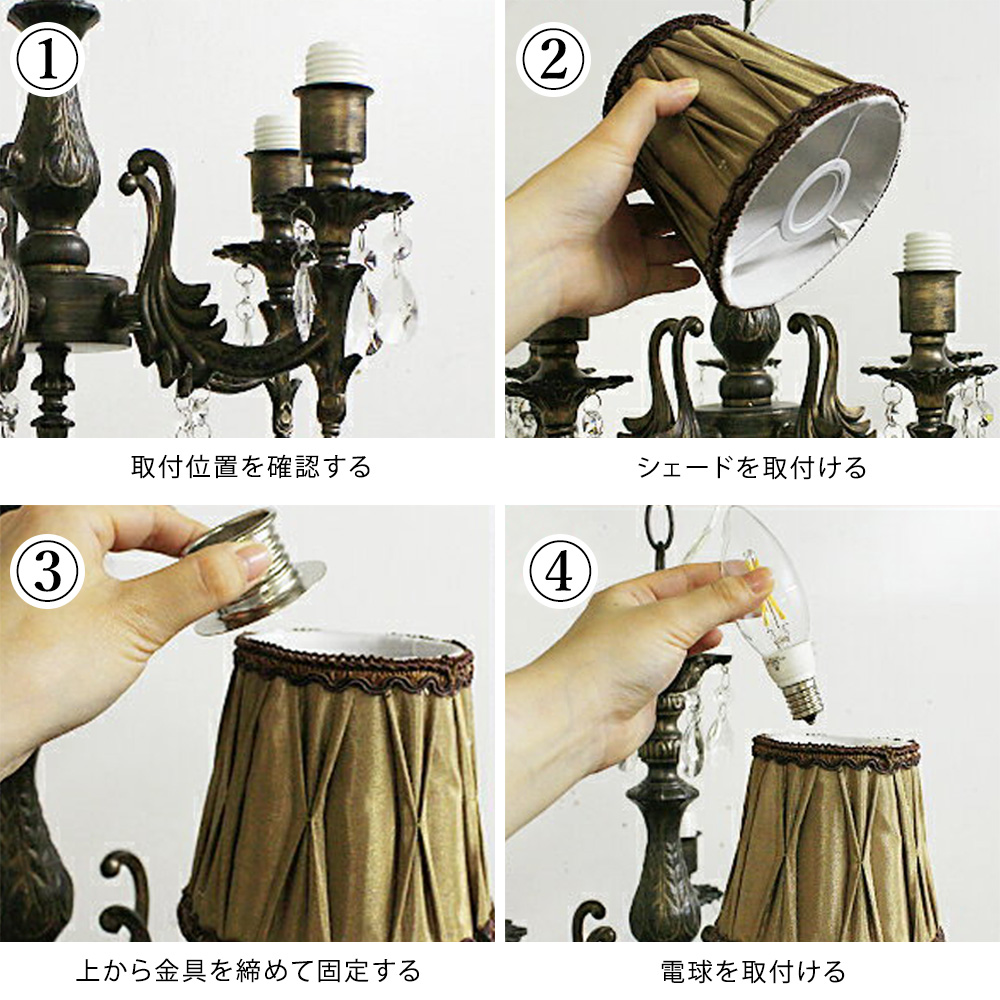 ①

取付位置を確認する

②

シェードを取付ける

③

上から金具を締めて固定する

④

電球を取付ける