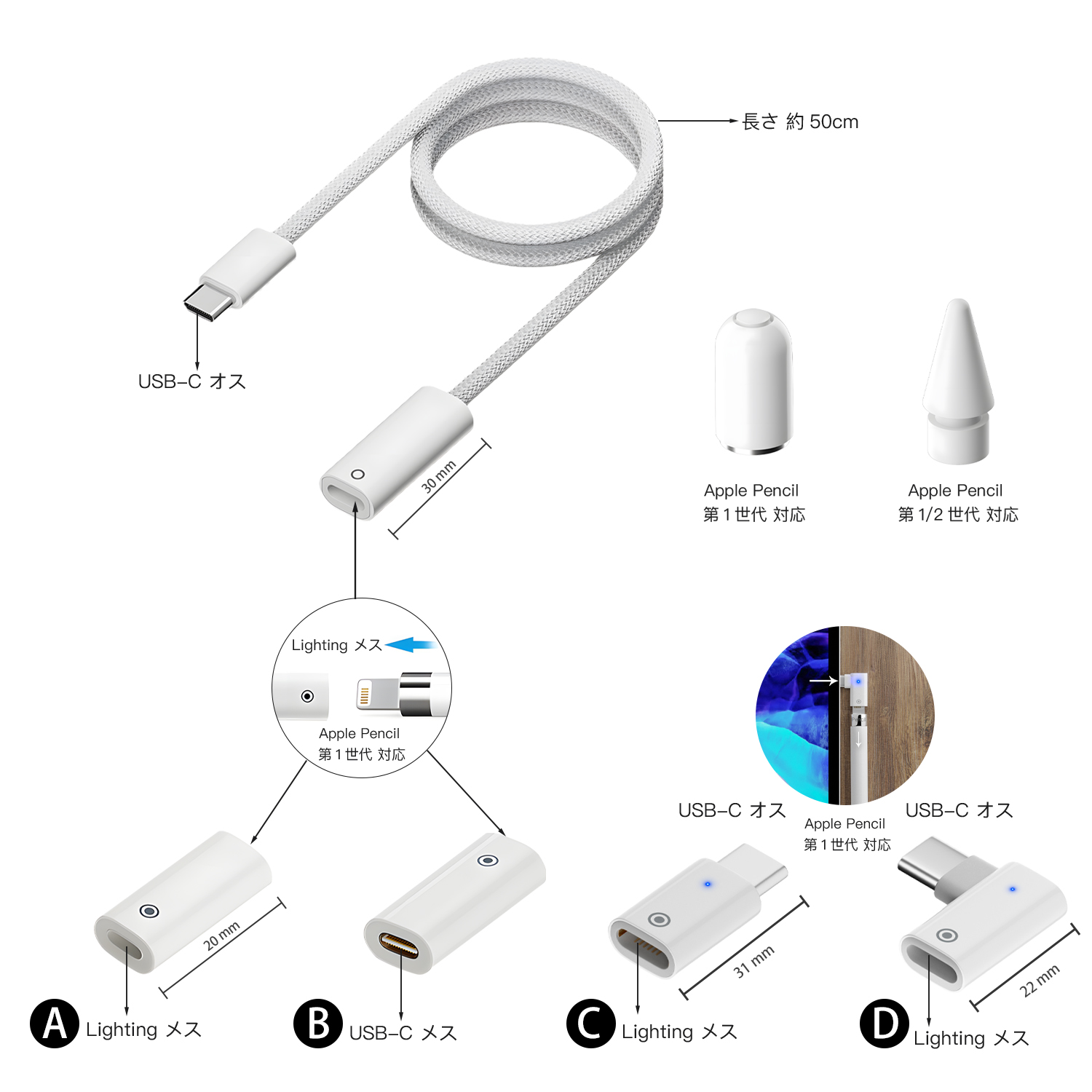 長さ 約 50cm

USB-C オス

30 mm

Apple Pencil
第 1 世代 対応

Apple Pencil
第 1/2 世代 対応

Lighting メス

Apple Pencil
第 1 世代 対応

USB-C オス

Apple Pencil
第 1 世代 対応

USB-C オス

20 mm

31 mm

22 mm

A Lighting メス

B USB-C メス

C Lighting メス

D Lighting メス