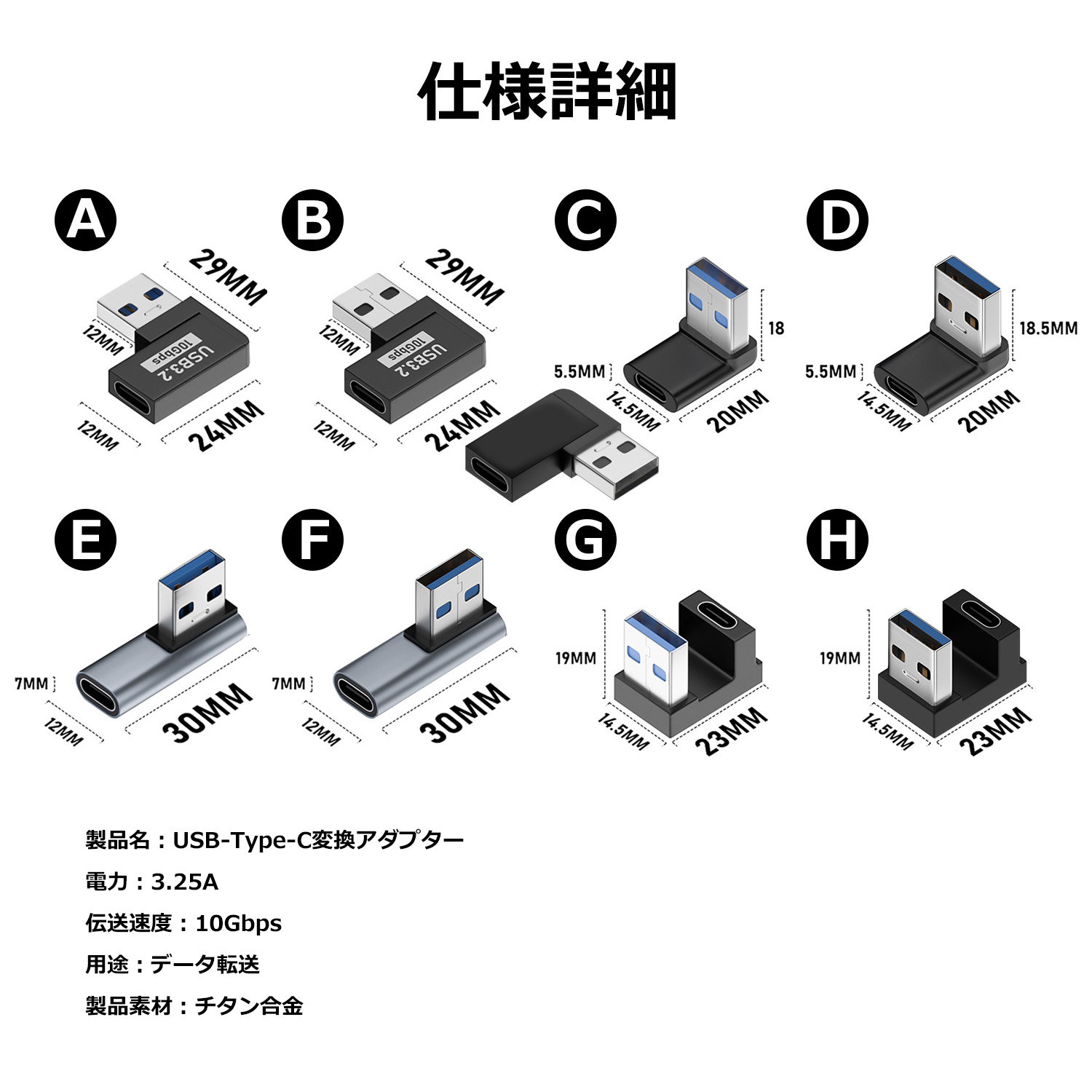 仕様詳細

A

29MM
12MM
10Gbps
USB3.2
12MM
24MM

B

29MM
12MM
10Gbps
USB3.2
12MM
24MM

C

18
5.5MM
14.5MM
20MM

D

18.5MM
5.5MM
14.5MM
20MM

E

7MM
12MM
30MM

F

7MM
12MM
30MM

G

19MM
14.5MM
23MM

H

19MM
14.5MM
23MM

製品名：USB-Type-C変換アダプター
電力：3.25A
伝送速度：10Gbps
用途：データ転送
製品素材：チタン合金