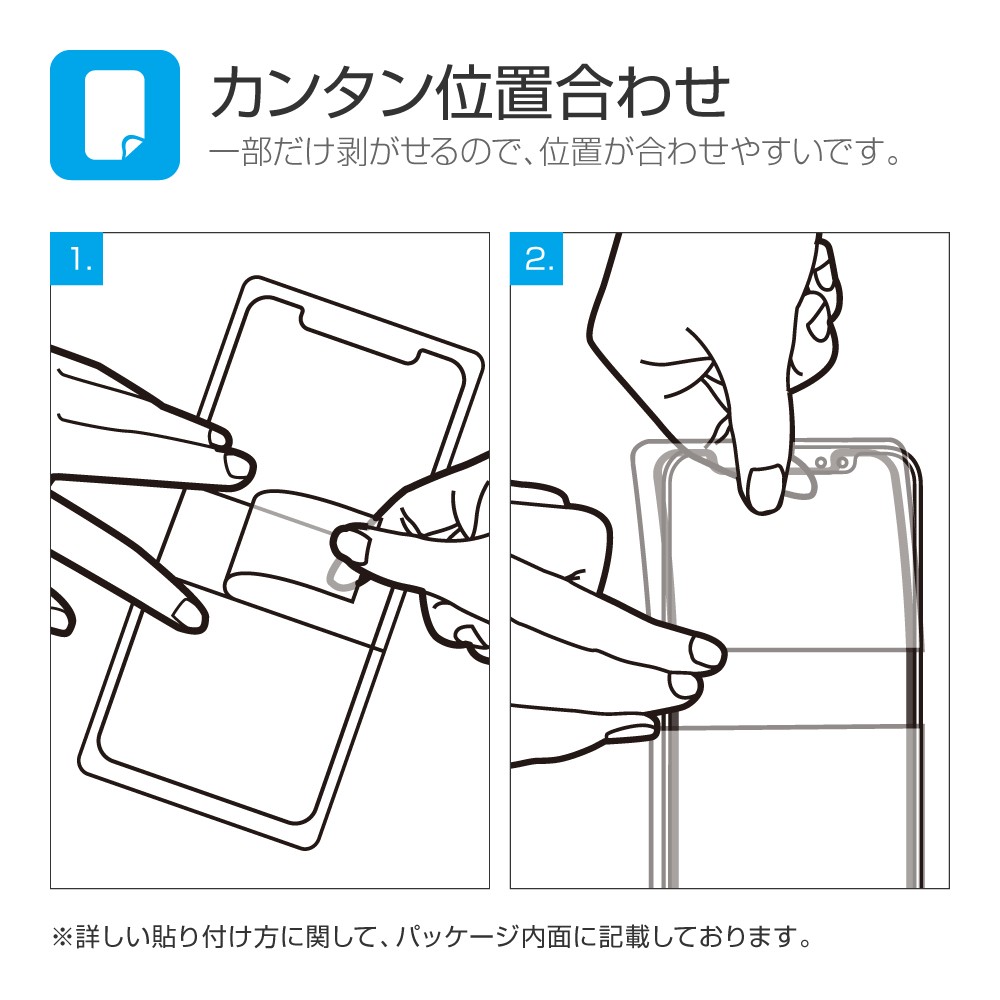 カンタン位置合わせ

一部だけ剥がせるので、位置が合わせやすいです。

1.

2.

※詳しい貼り付け方に関して、パッケージ内面に記載しております。