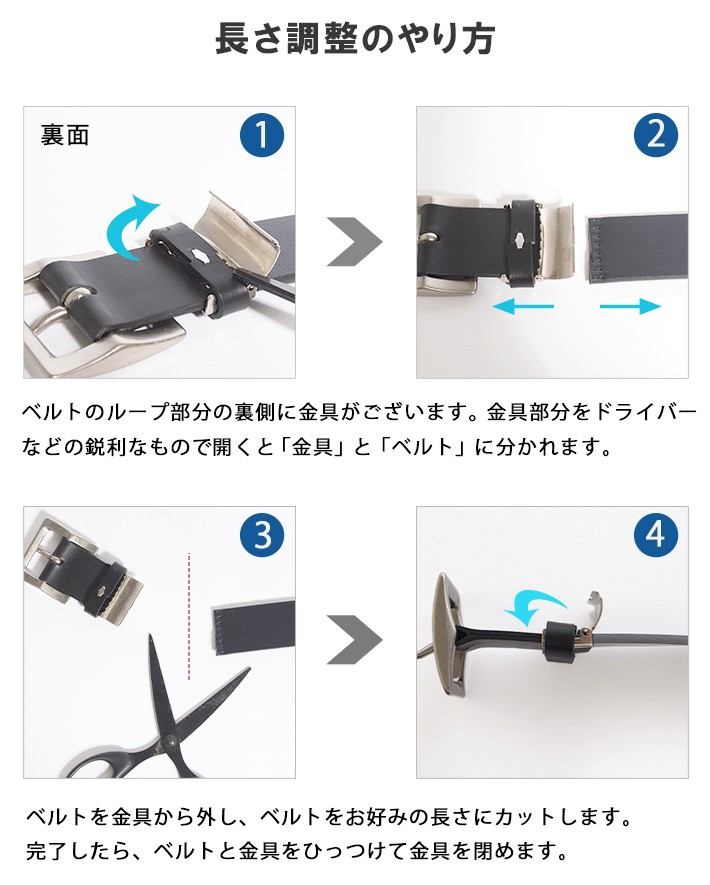 長さ調整のやり方

裏面

1

2

ベルトのループ部分の裏側に金具がございます。金具部分をドライバーなどの鋭利なもので開くと「金具」と「ベルト」に分かれます。

3

4

ベルトを金具から外し、ベルトをお好みの長さにカットします。
完了したら、ベルトと金具をひっつけて金具を閉めます。