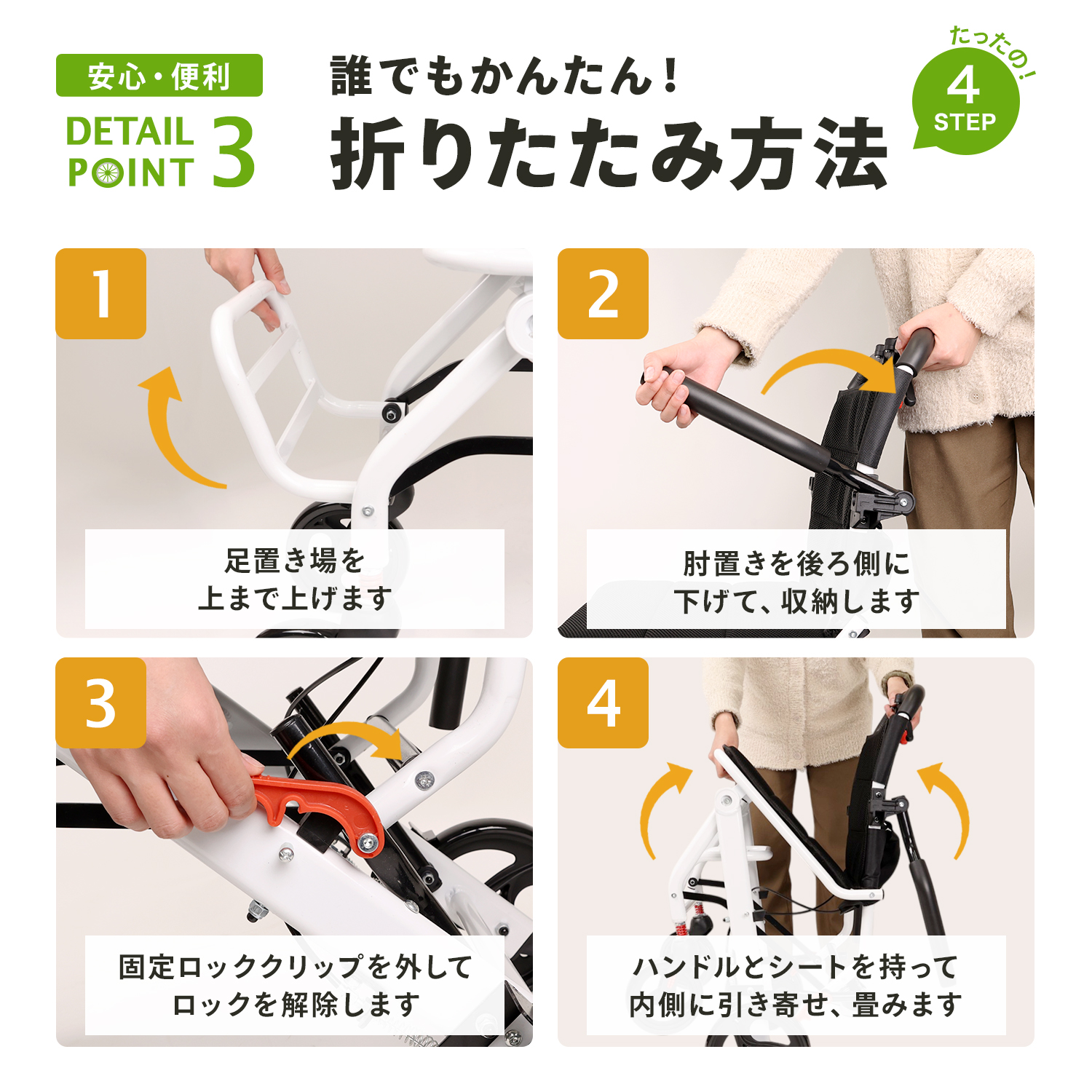 安心・便利
DETAIL POINT 3

誰でもかんたん！
折りたたみ方法

たったの！
4 STEP

1
足置き場を
上まで上げます

2
肘置きを後ろ側に
下げて、収納します

3
固定ロッククリップを外して
ロックを解除します

4
ハンドルとシートを持って
内側に引き寄せ、畳みます